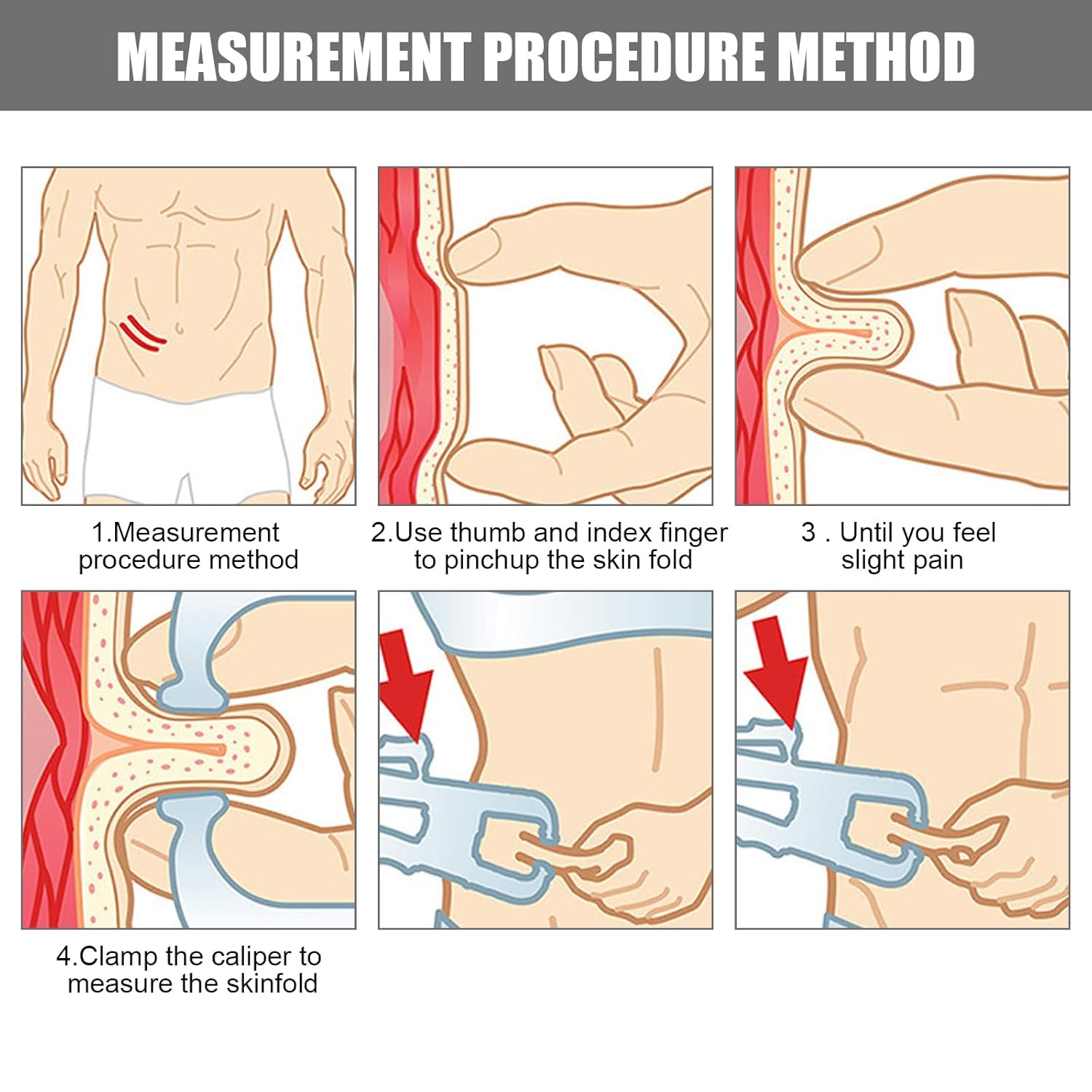 MEASUREMENT PROCEDURE METHOD

1.Measurement procedure method

2.Use thumb and index finger to pinchup the skin fold

3 . Until you feel slight pain

4.Clamp the caliper to measure the skinfold