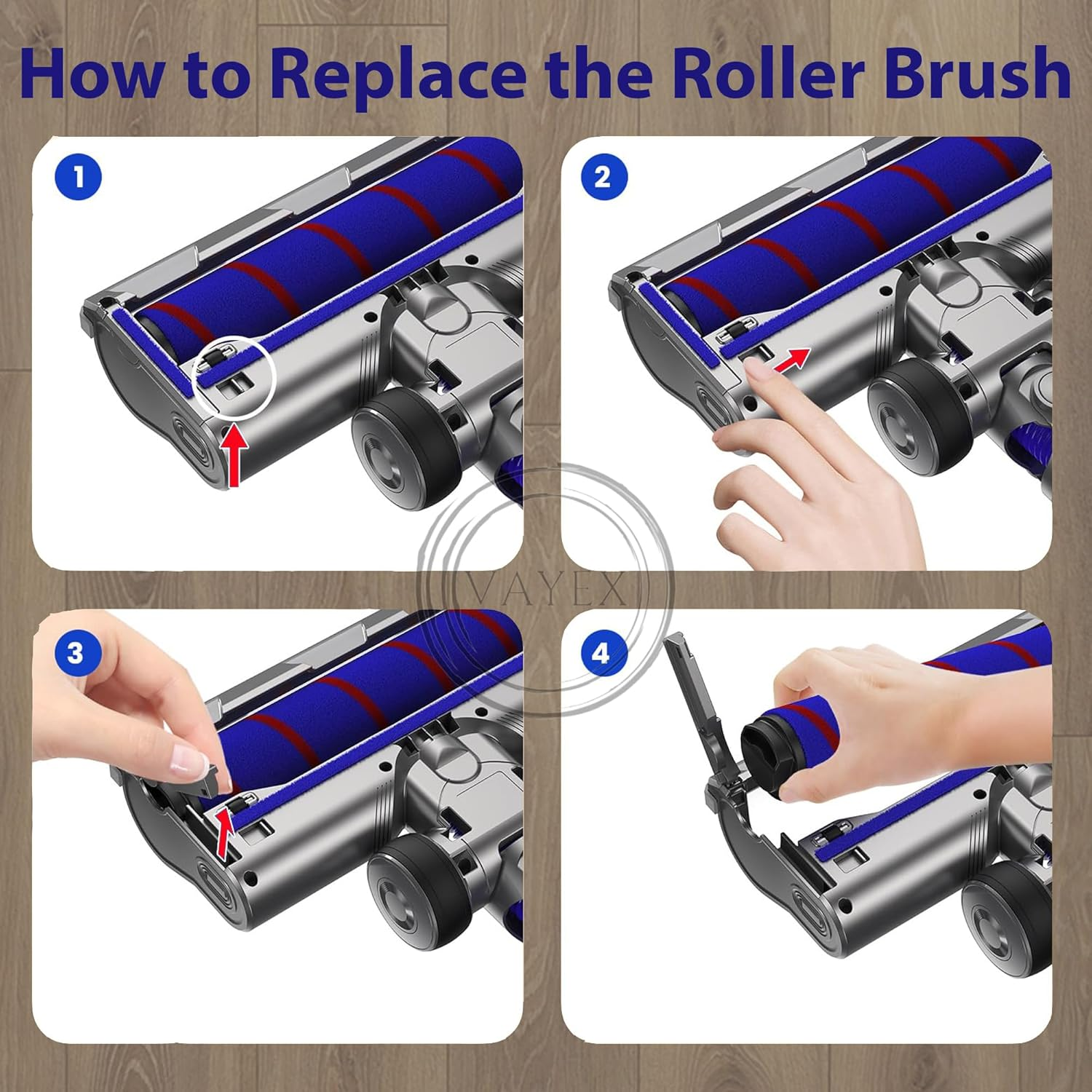 How to Replace the Roller Brush

1

2

VAYEX

3

4