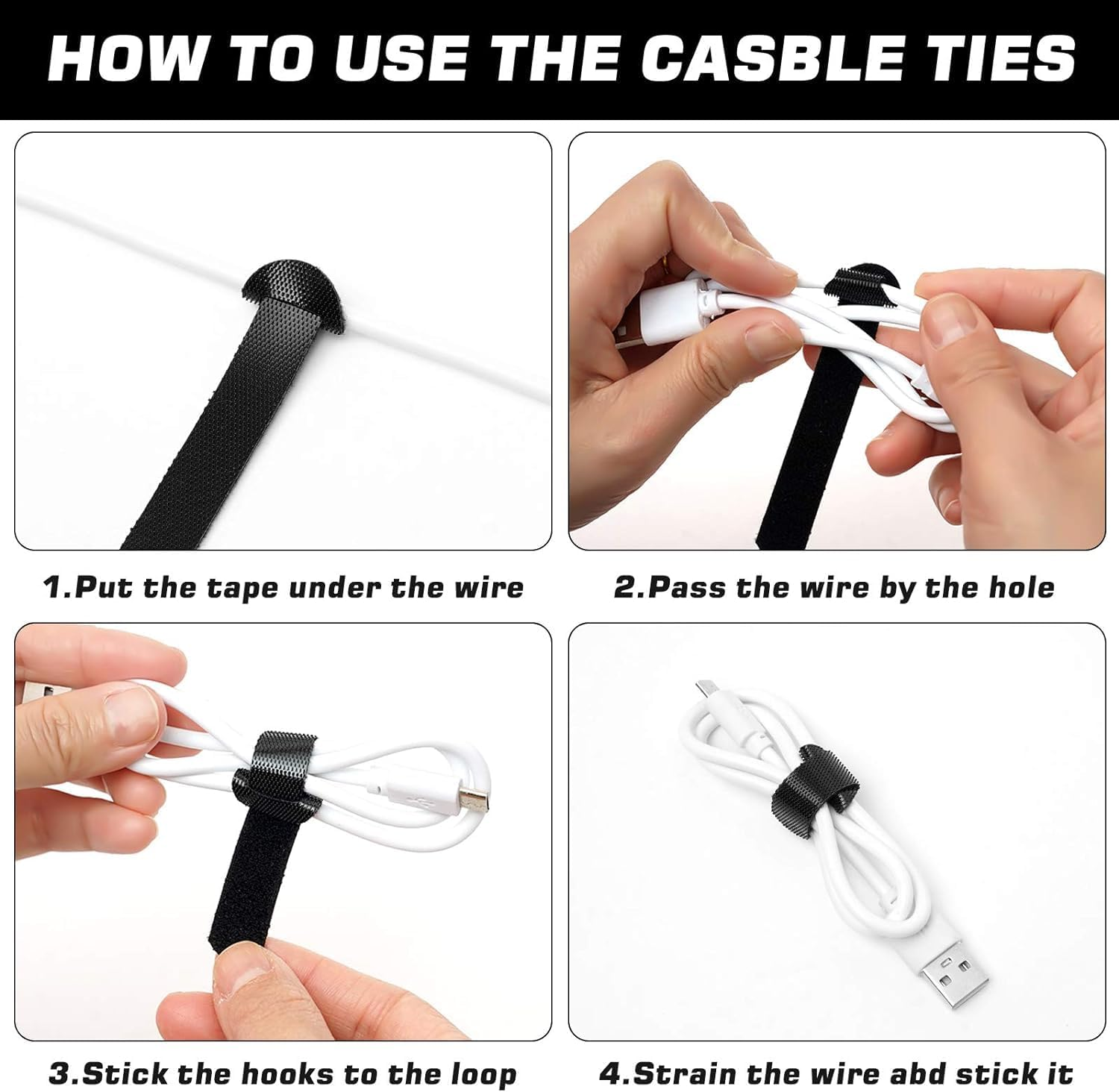 HOW TO USE THE CASBLE TIES

1.Put the tape under the wire

2.Pass the wire by the hole

3.Stick the hooks to the loop

4.Strain the wire abd stick it