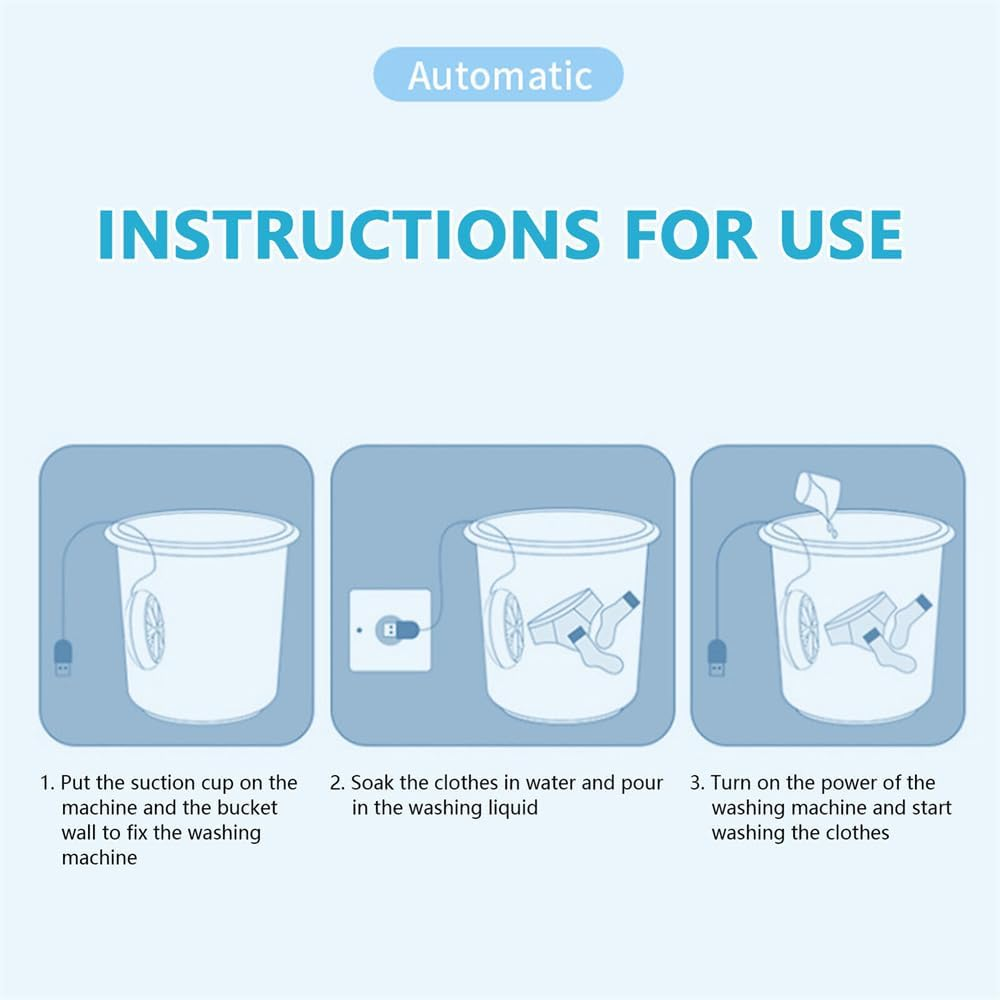 Automatic

INSTRUCTIONS FOR USE

1. Put the suction cup on the machine and the bucket wall to fix the washing machine

2. Soak the clothes in water and pour in the washing liquid

3. Turn on the power of the washing machine and start washing the clothes