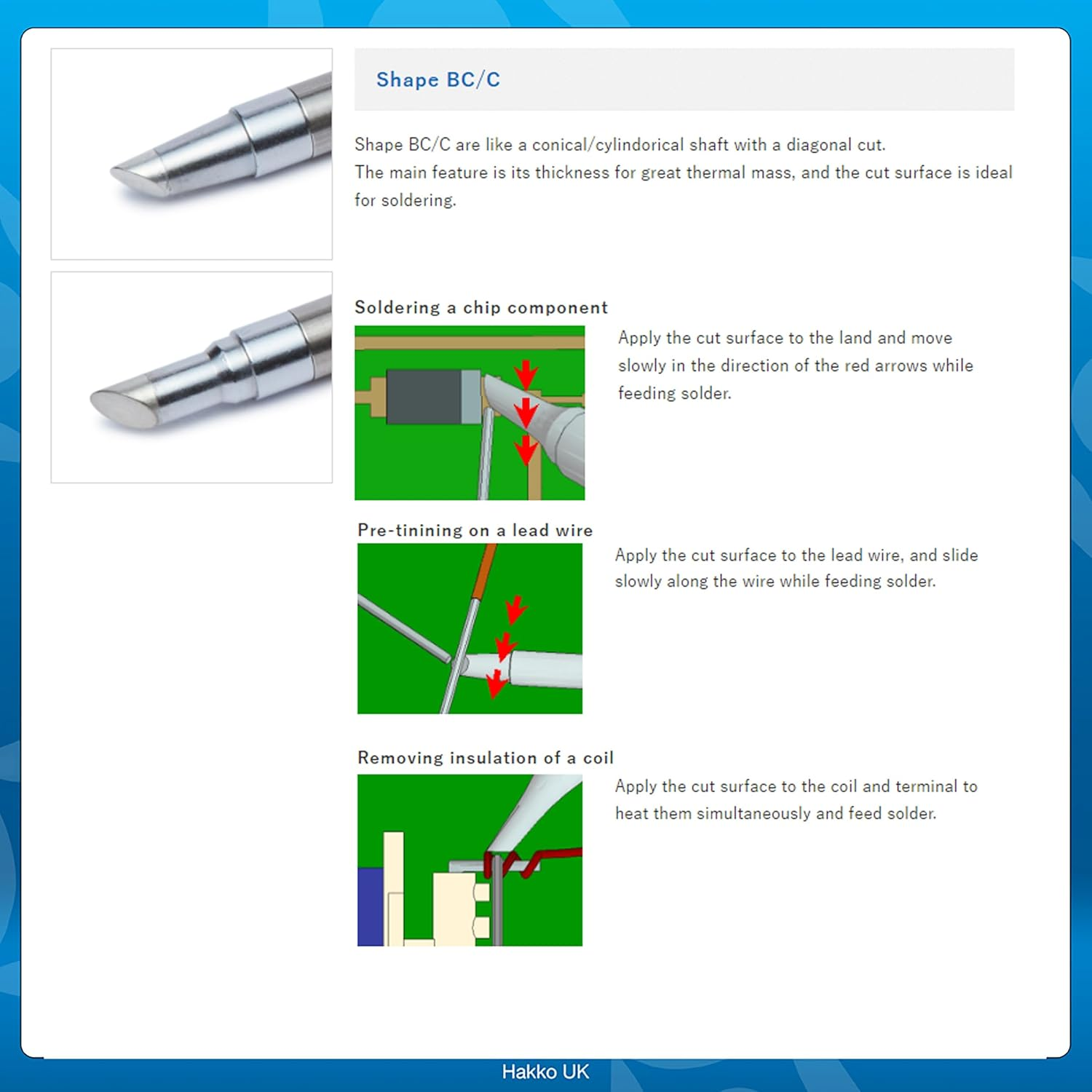 Shape BC/C

Shape BC/C are like a conical/cylindorical shaft with a diagonal cut.
The main feature is its thickness for great thermal mass, and the cut surface is ideal for soldering.

Soldering a chip component

Apply the cut surface to the land and move slowly in the direction of the red arrows while feeding solder.

Pre-tinining on a lead wire

Apply the cut surface to the lead wire, and slide slowly along the wire while feeding solder.

Removing insulation of a coil

Apply the cut surface to the coil and terminal to heat them simultaneously and feed solder.

Hakko UK