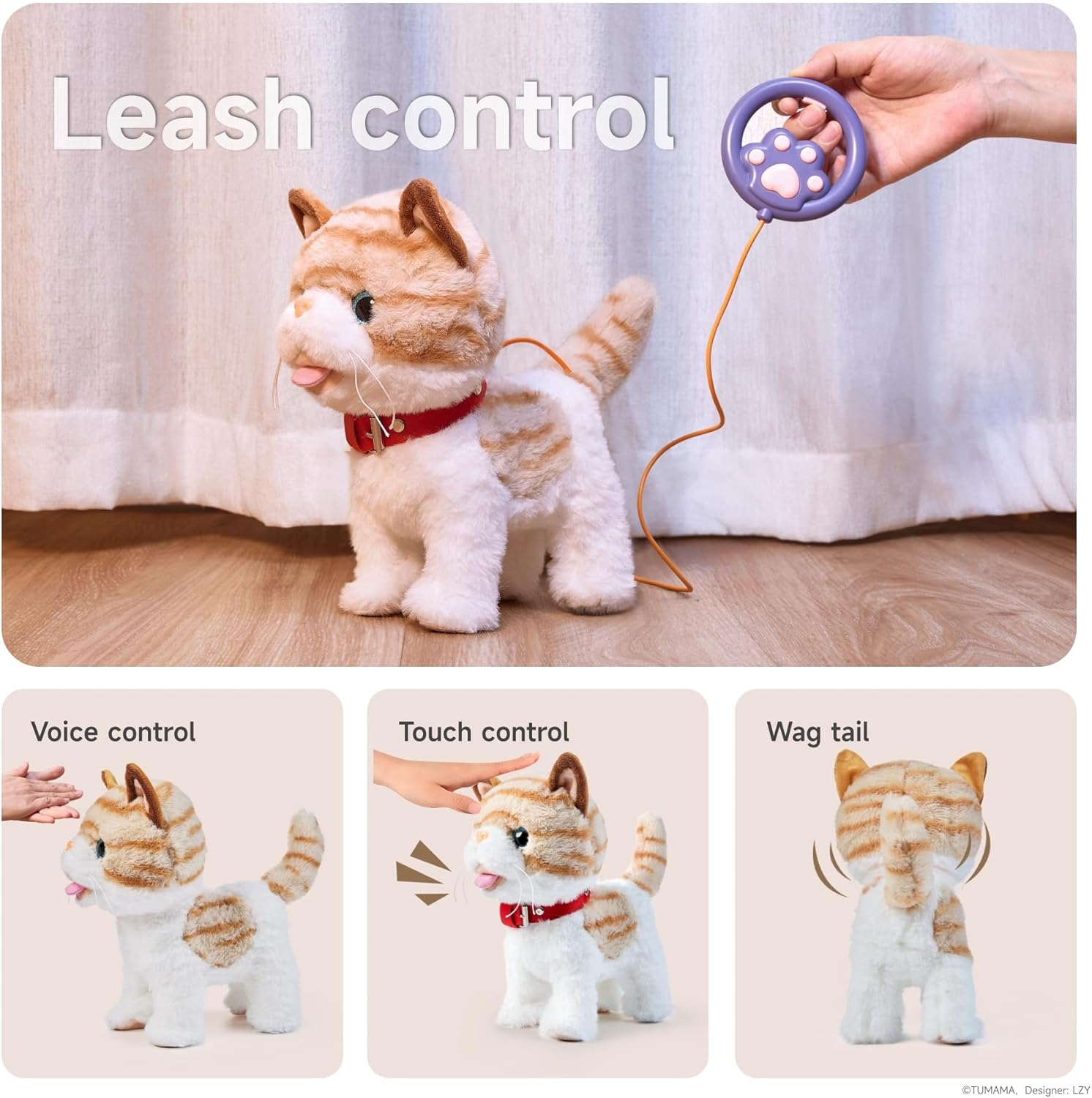 Leash control

Voice control

Touch control

Wag tail

©TUMAMA, Designer: LZY