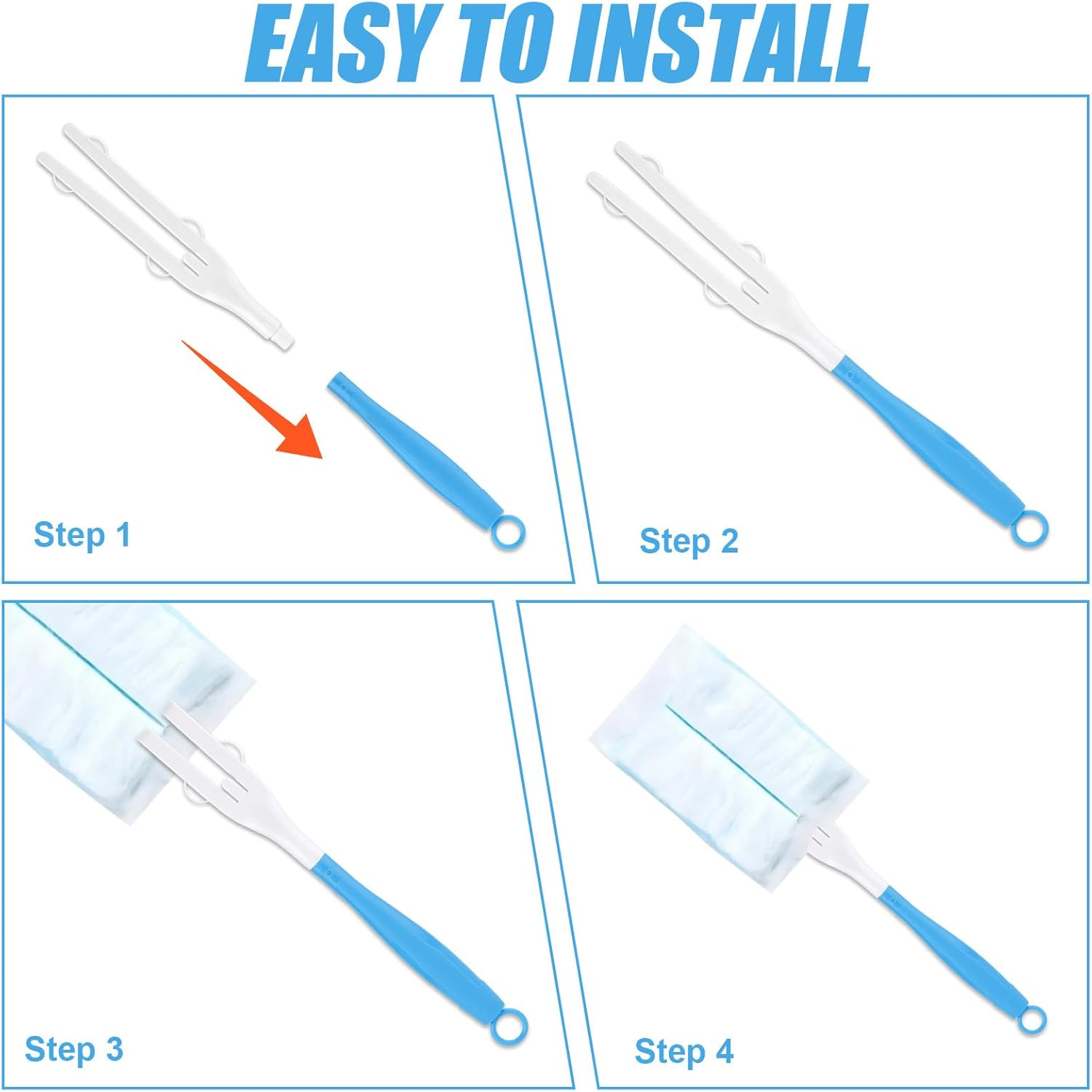 EASY TO INSTALL

Step 1

Step 2

Step 3

Step 4