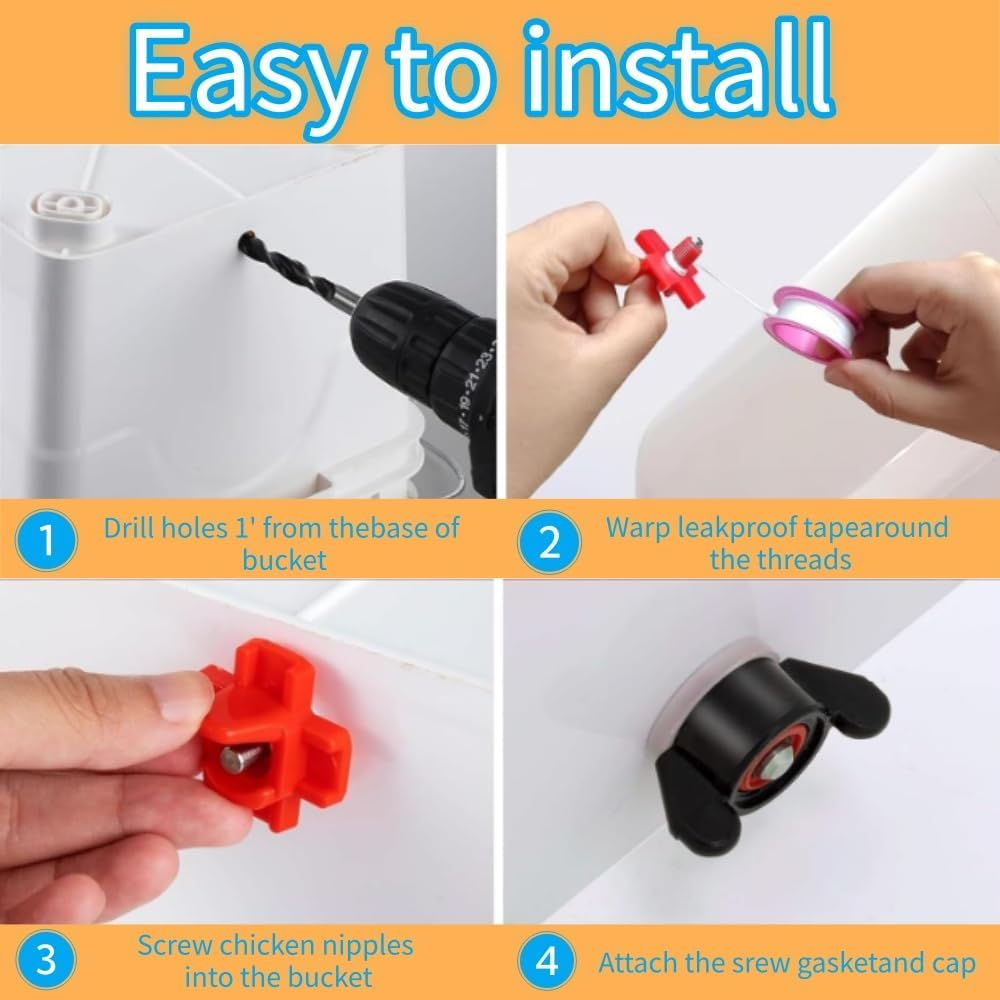 Easy to install

1 Drill holes 1' from thebase of bucket

2 Warp leakproof tapearound the threads

3 Screw chicken nipples into the bucket

4 Attach the srew gasketand cap