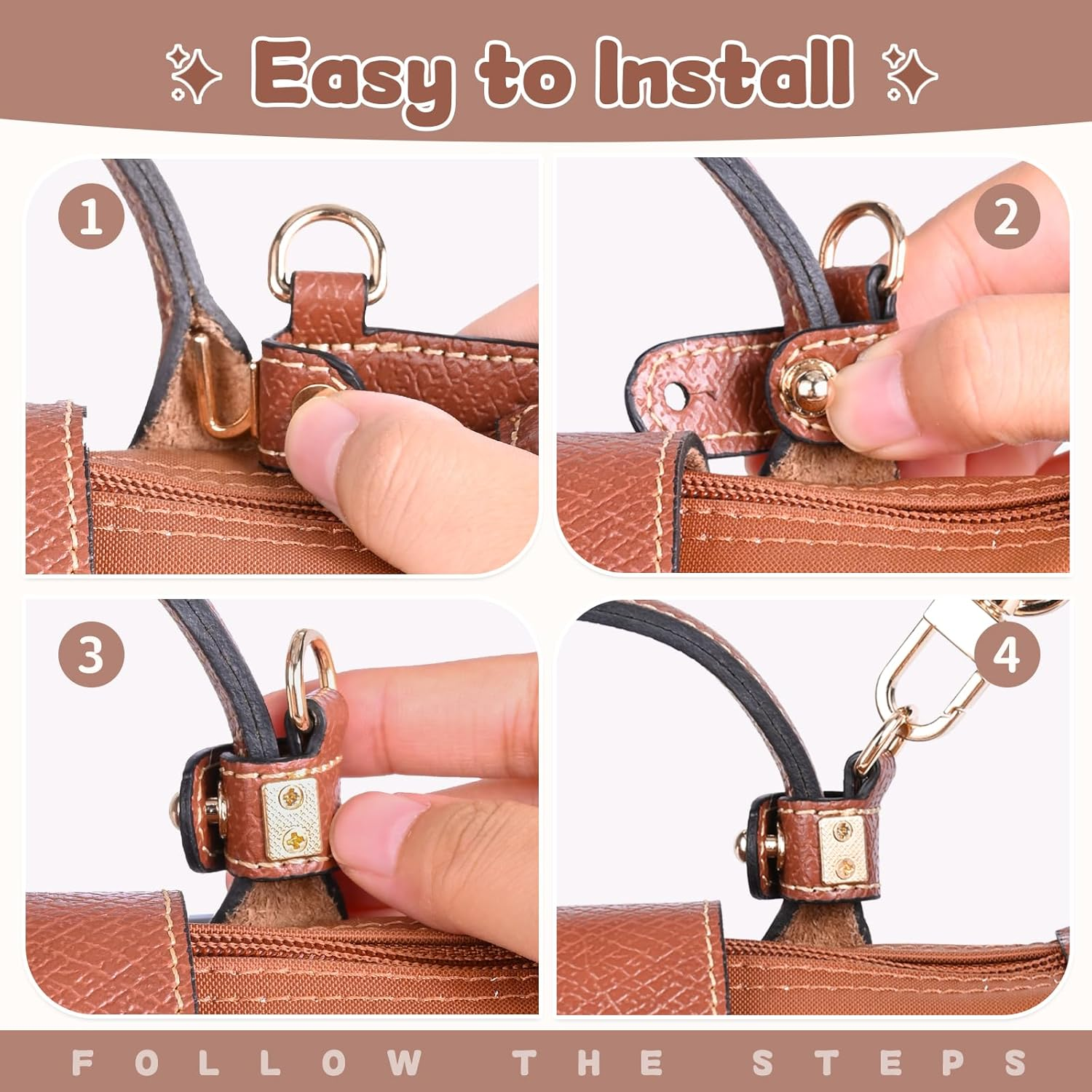 Easy to Install

1

2

3

4

FOLLOW THE STEPS