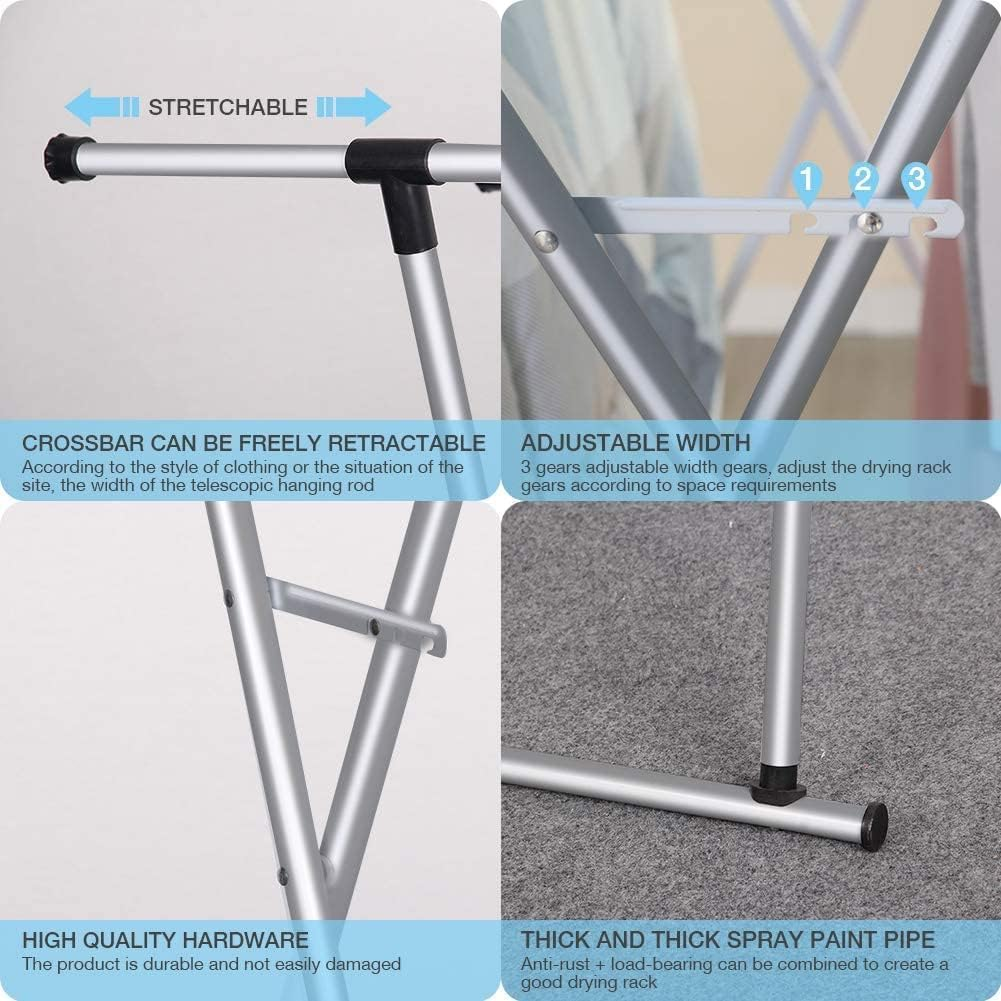 STRETCHABLE

CROSSBAR CAN BE FREELY RETRACTABLE
According to the style of clothing or the situation of the site, the width of the telescopic hanging rod

1 2 3

ADJUSTABLE WIDTH
3 gears adjustable width gears, adjust the drying rack gears according to space requirements

HIGH QUALITY HARDWARE
The product is durable and not easily damaged

THICK AND THICK SPRAY PAINT PIPE
Anti-rust + load-bearing can be combined to create a good drying rack