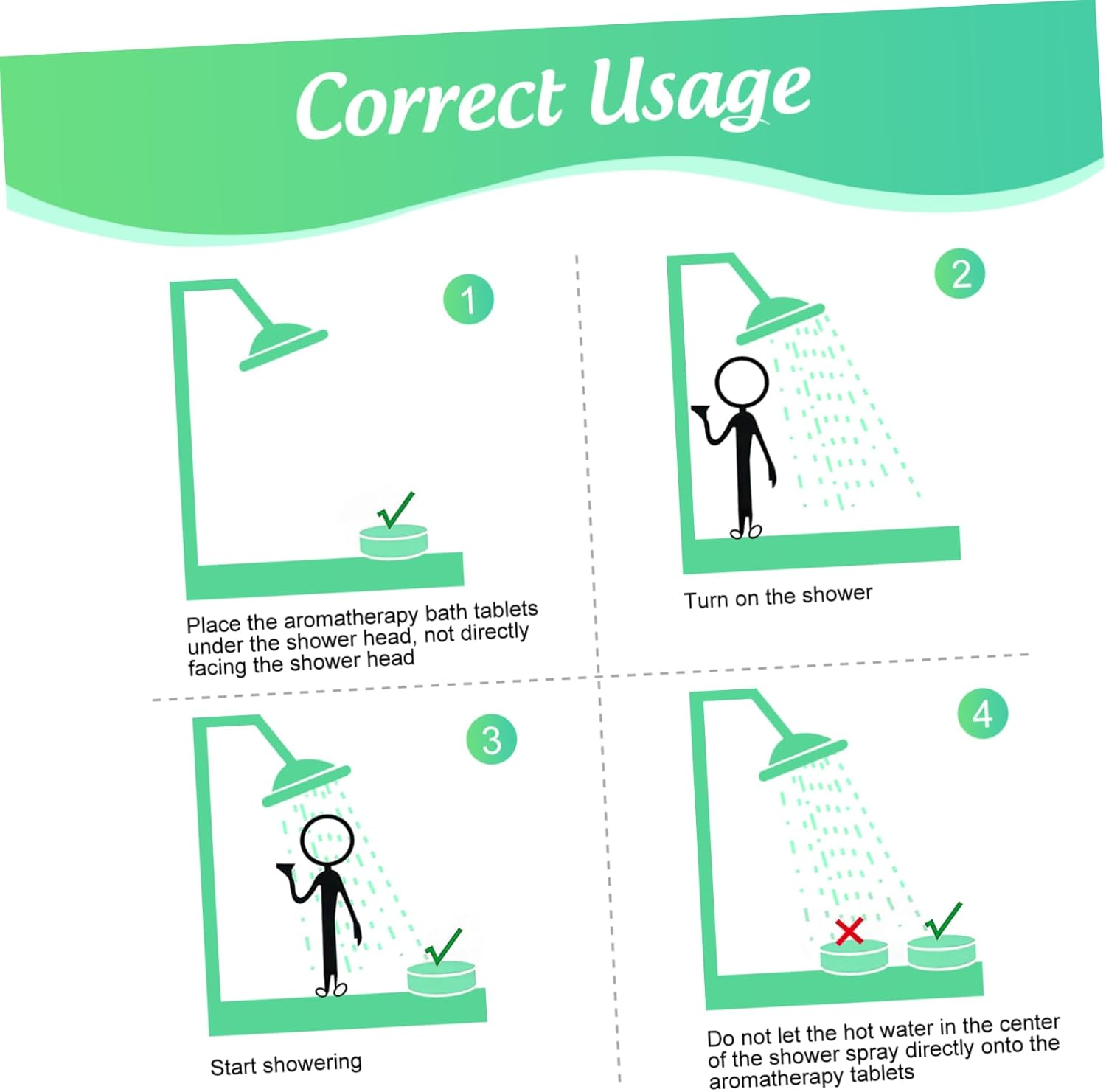 Correct Usage

1

Place the aromatherapy bath tablets under the shower head, not directly facing the shower head

2

Turn on the shower

3

Start showering

4

Do not let the hot water in the center of the shower spray directly onto the aromatherapy tablets