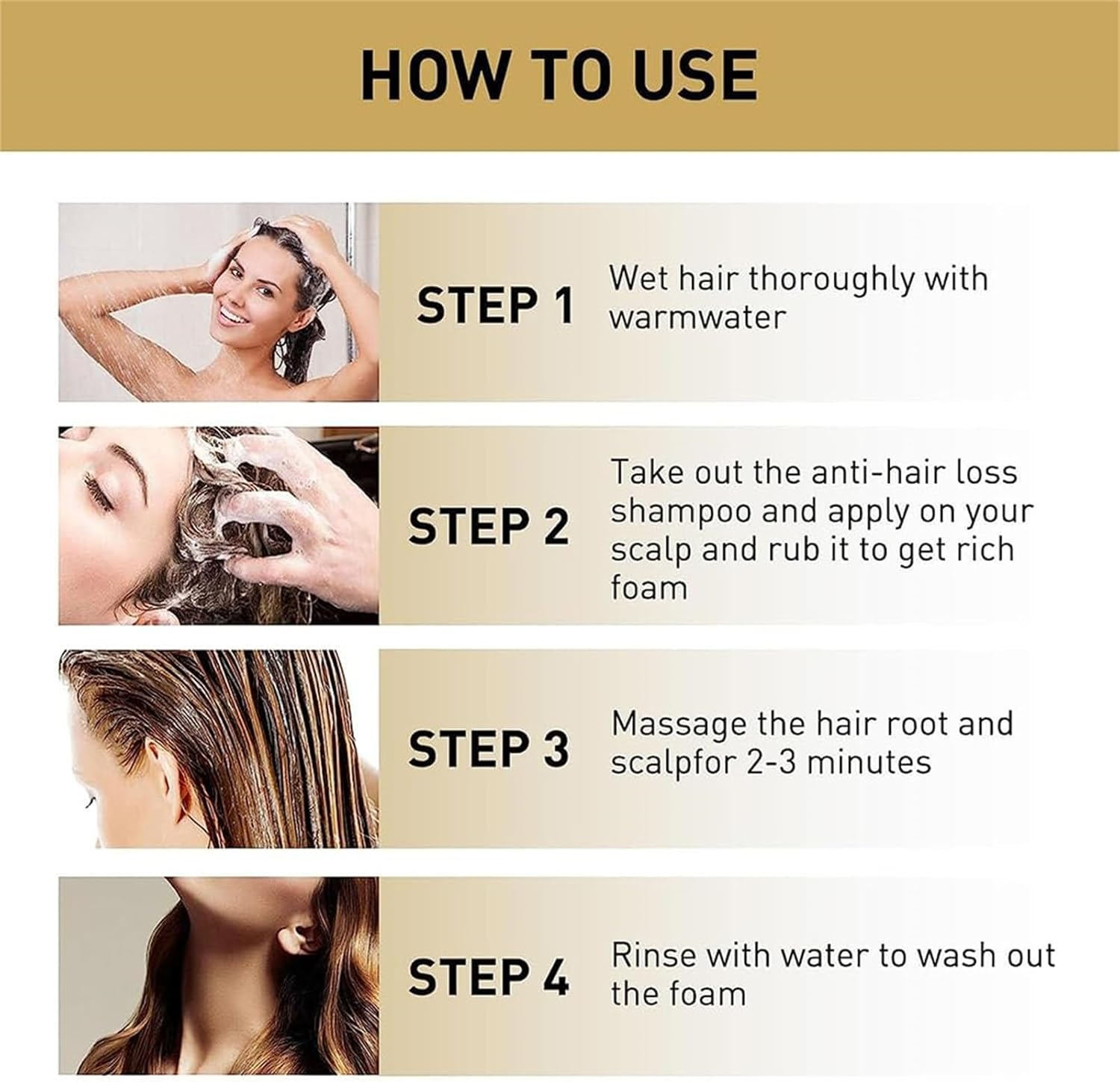 HOW TO USE

STEP 1 Wet hair thoroughly with warmwater

STEP 2 Take out the anti-hair loss shampoo and apply on your scalp and rub it to get rich foam

STEP 3 Massage the hair root and scalpfor 2-3 minutes

STEP 4 Rinse with water to wash out the foam