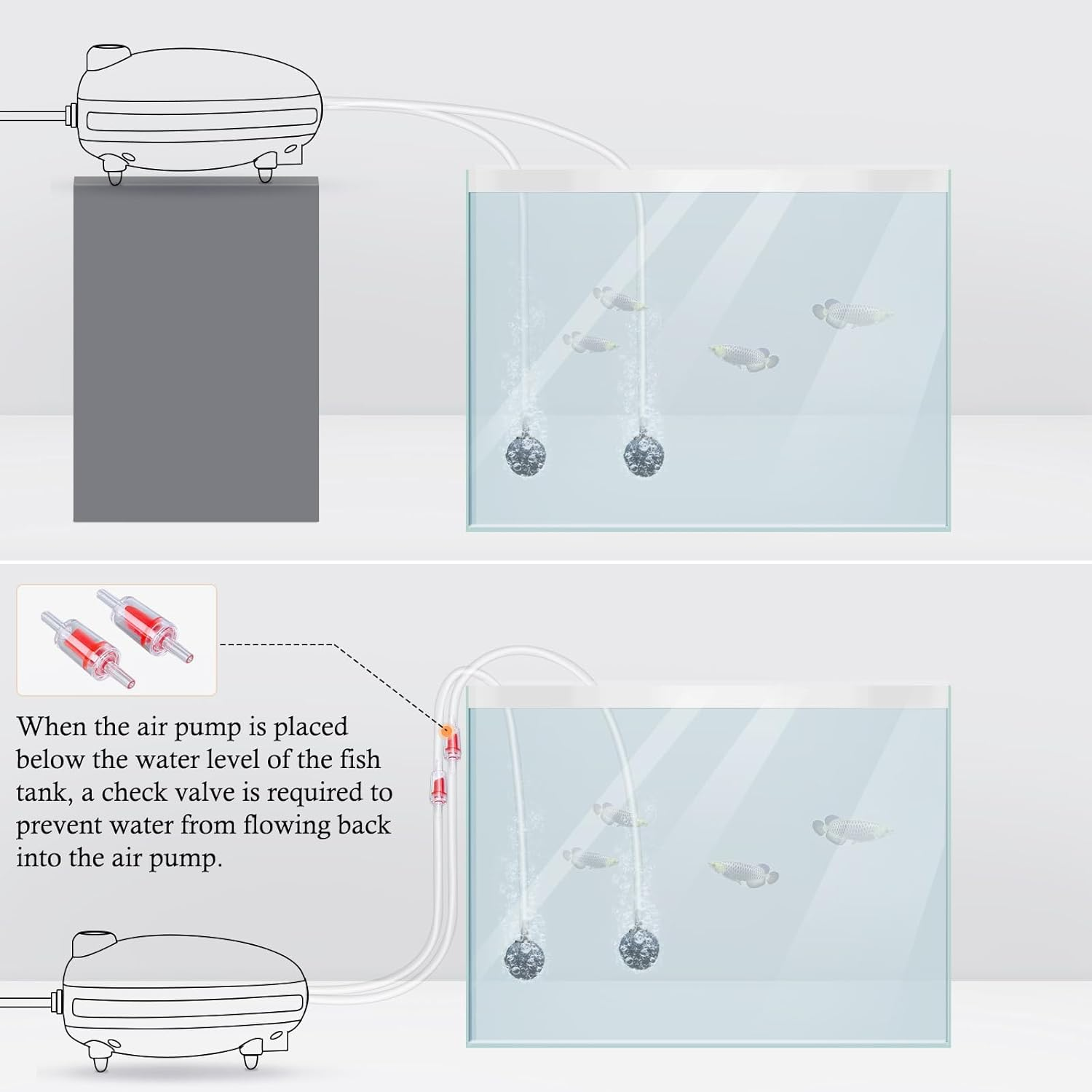 When the air pump is placed below the water level of the fish tank, a check valve is required to prevent water from flowing back into the air pump.