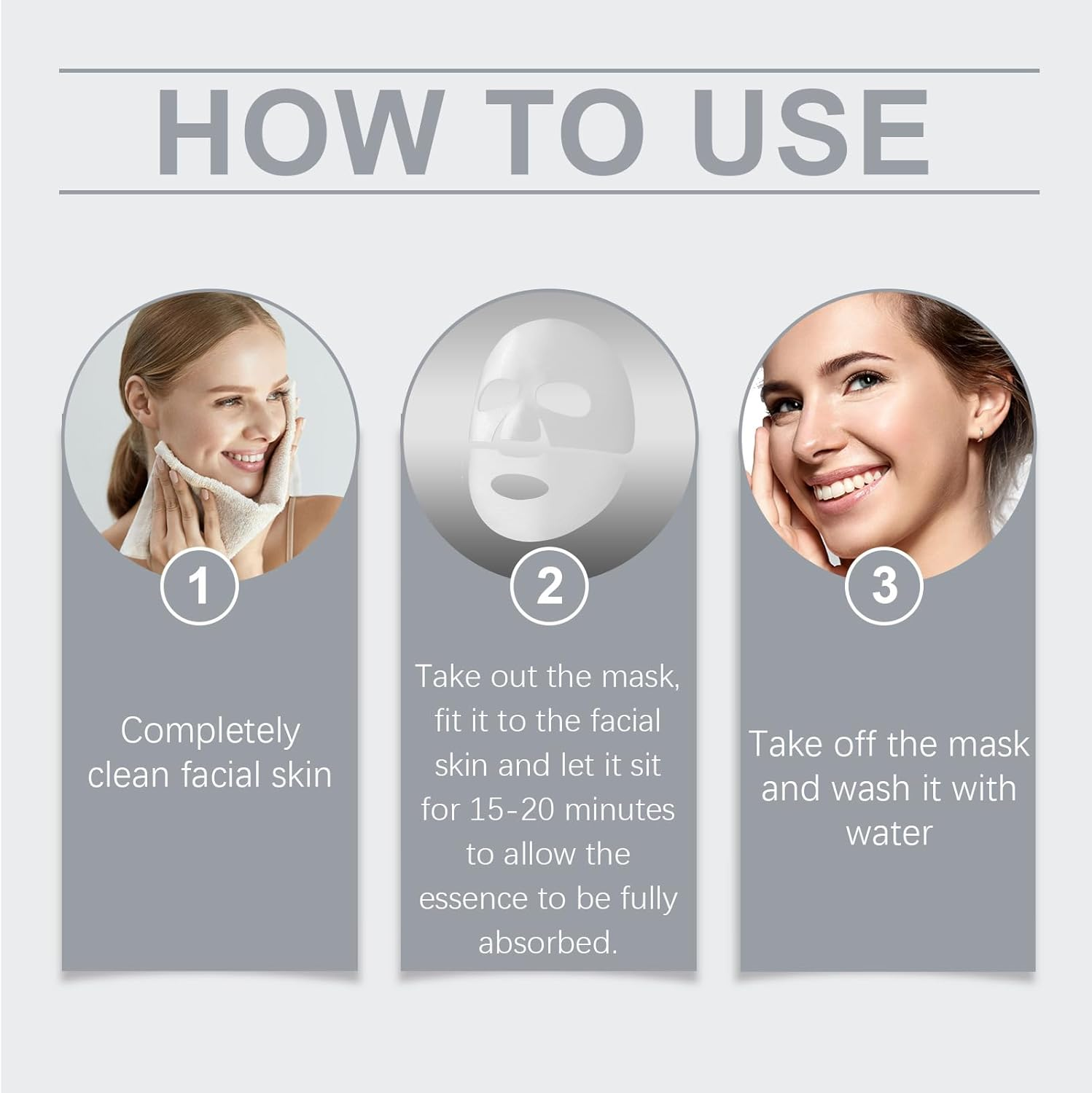 HOW TO USE

1

Completely clean facial skin

2

Take out the mask, fit it to the facial skin and let it sit for 15-20 minutes to allow the essence to be fully absorbed.

3

Take off the mask and wash it with water