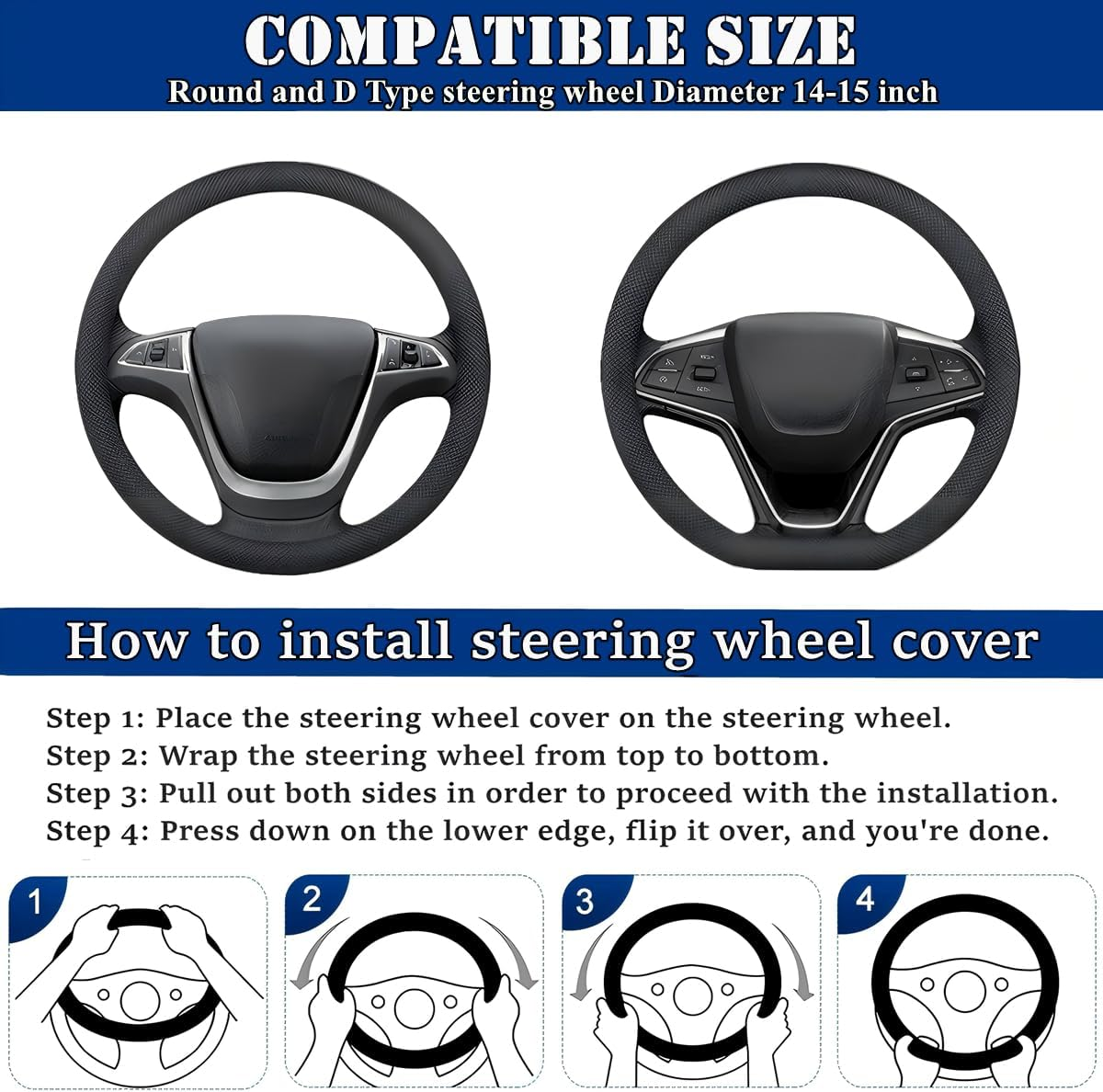 COMPATIBLE SIZE
Round and D Type steering wheel Diameter 14-15 inch

How to install steering wheel cover

Step 1: Place the steering wheel cover on the steering wheel.
Step 2: Wrap the steering wheel from top to bottom.
Step 3: Pull out both sides in order to proceed with the installation.
Step 4: Press down on the lower edge, flip it over, and you're done.

1

2

3

4