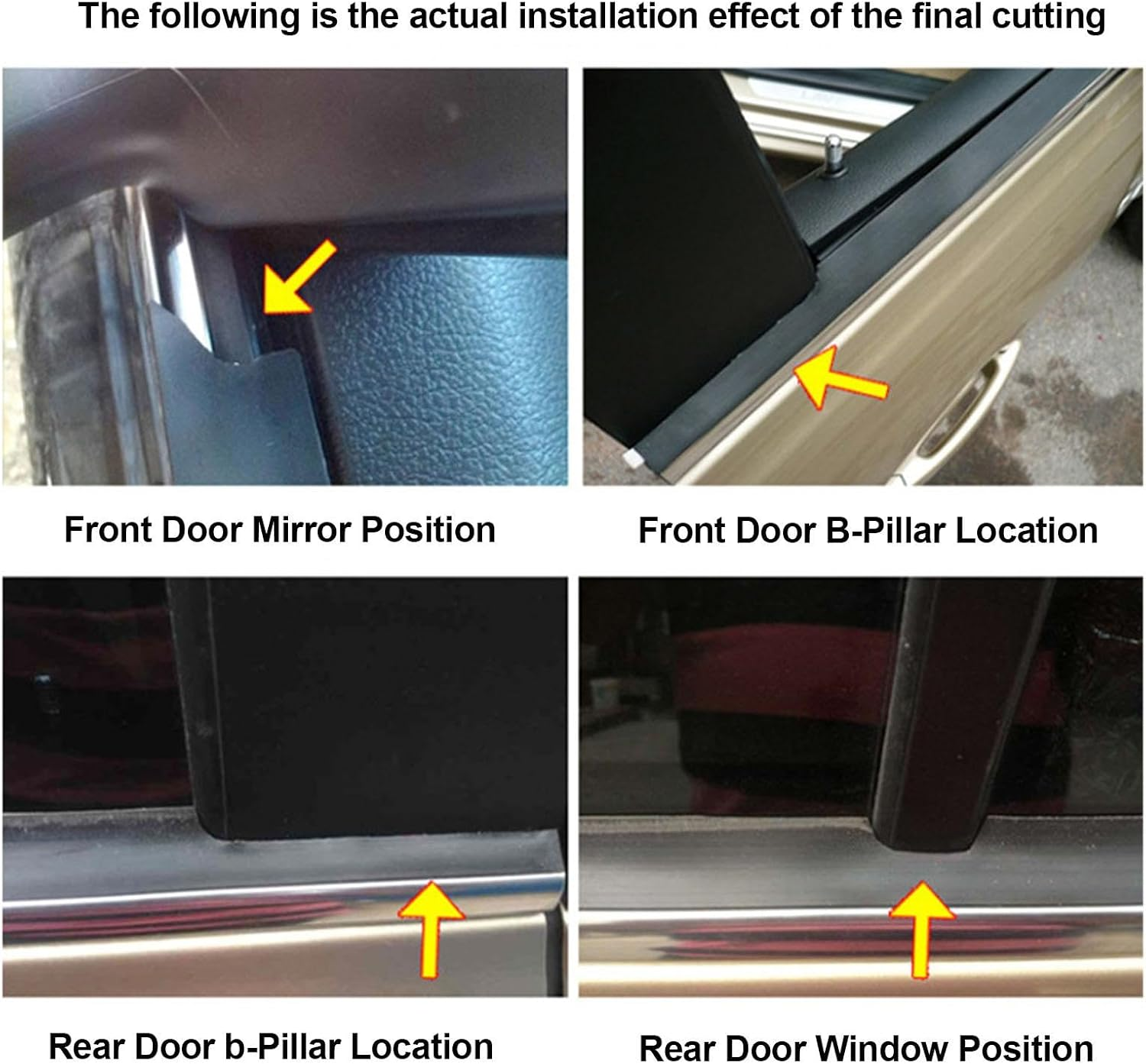 The following is the actual installation effect of the final cutting

Front Door Mirror Position

Front Door B-Pillar Location

Rear Door b-Pillar Location

Rear Door Window Position