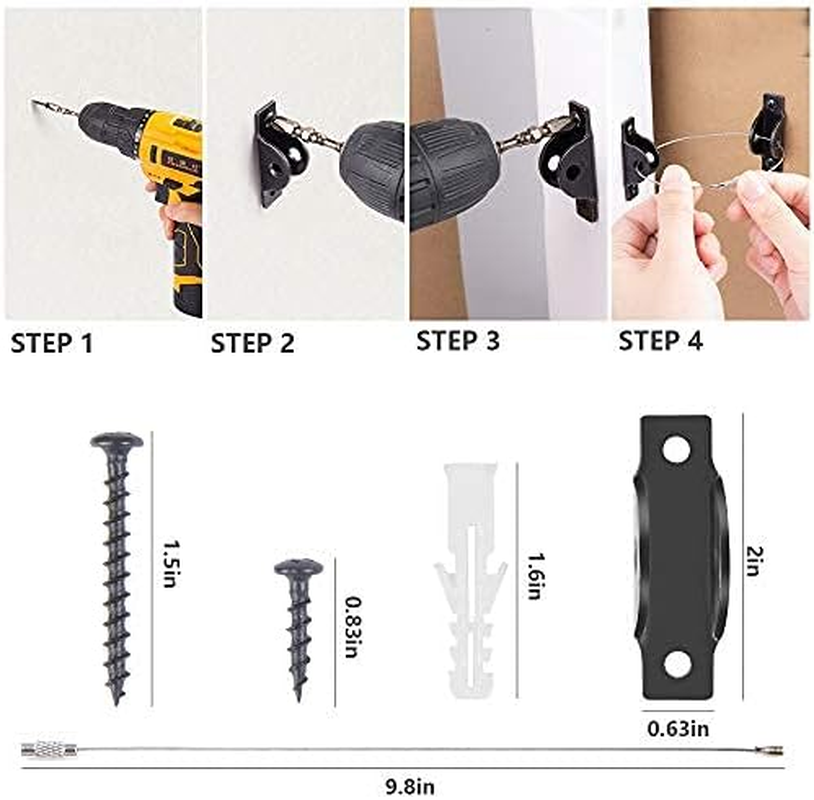 STEP 1
STEP 2
STEP 3
STEP 4

1.5in
0.83in
1.6in
2in
0.63in
9.8in