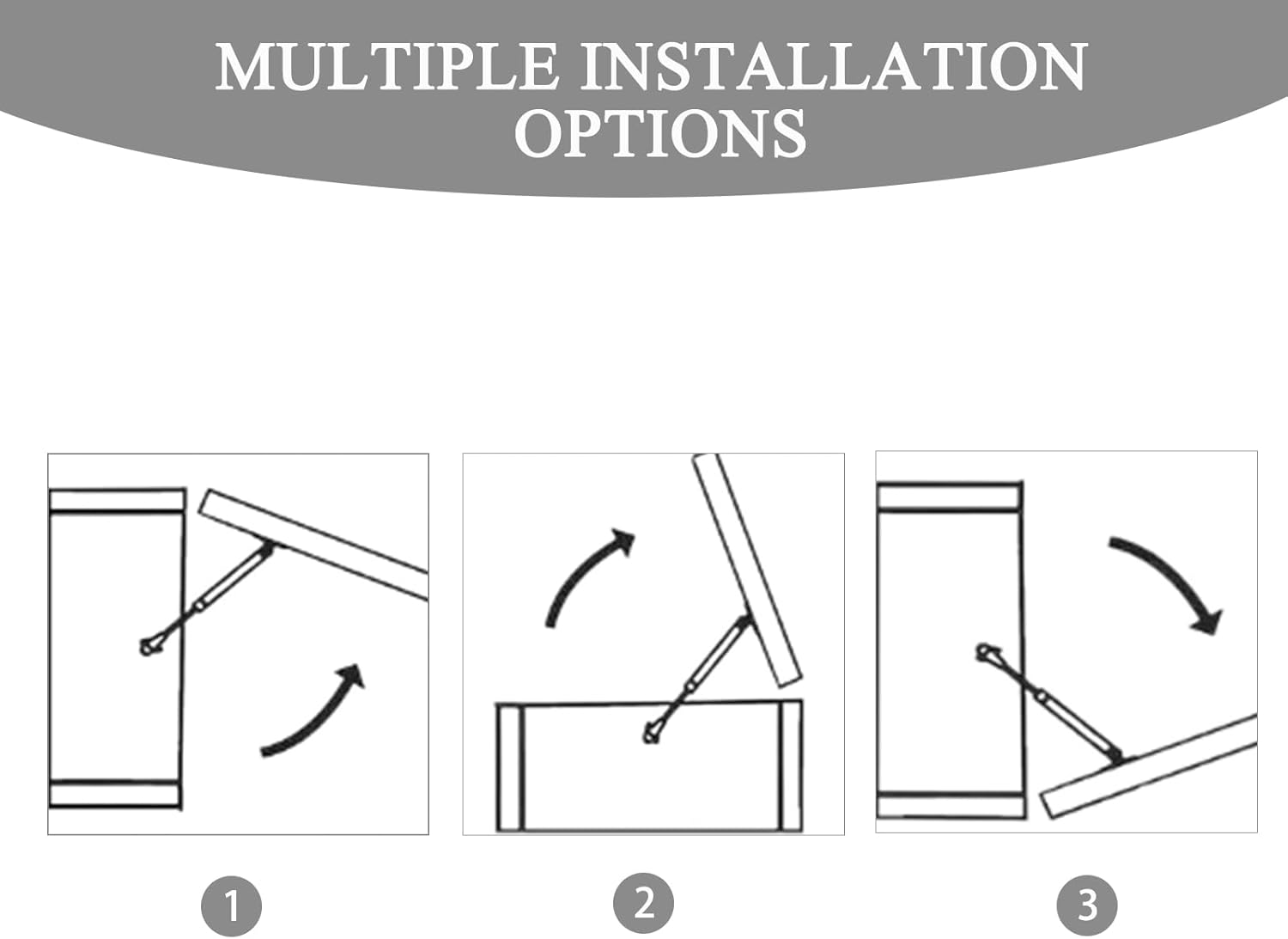 MULTIPLE INSTALLATION OPTIONS

1

2

3