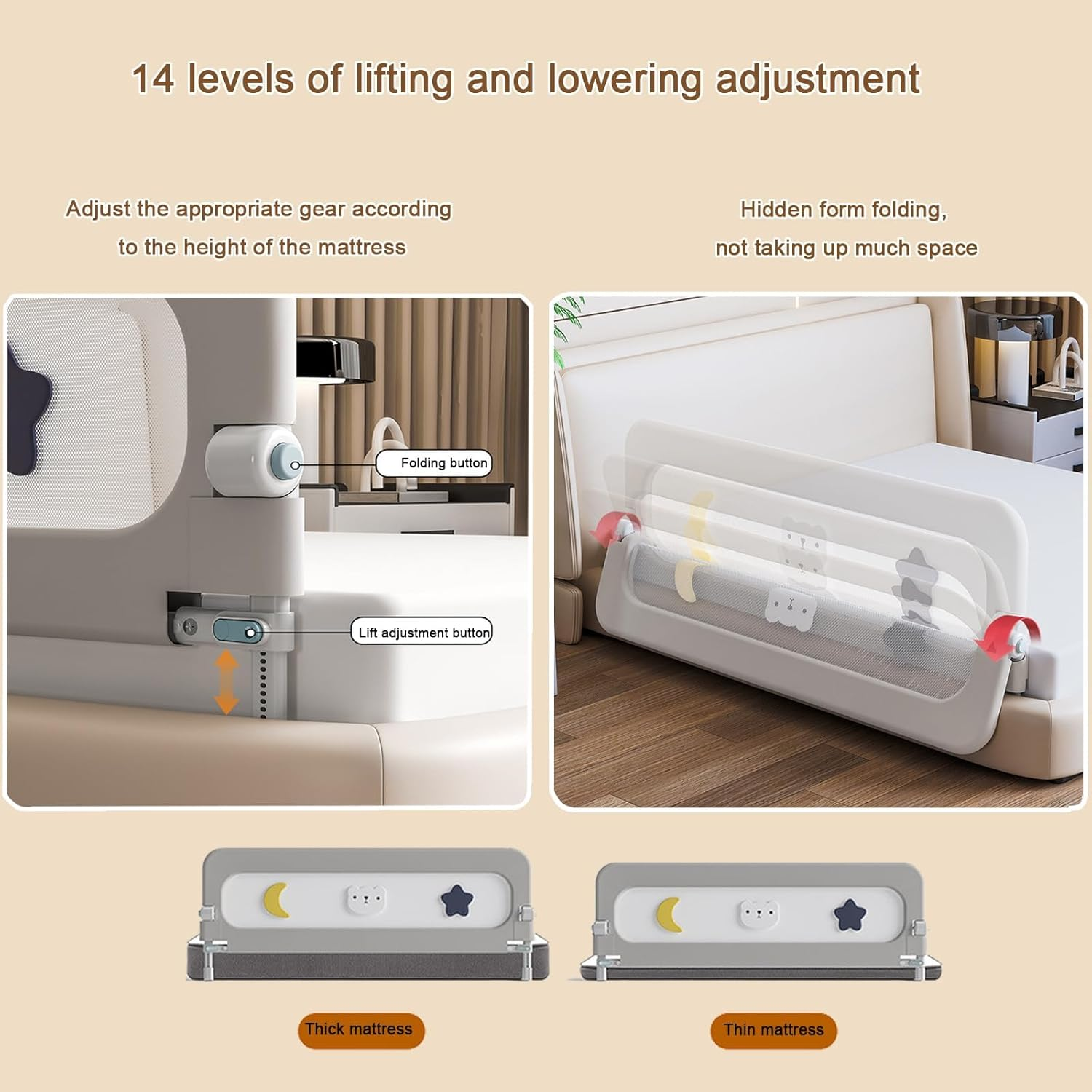 14 levels of lifting and lowering adjustment

Adjust the appropriate gear according to the height of the mattress

Hidden form folding, not taking up much space

Folding button

Lift adjustment button

Thick mattress

Thin mattress