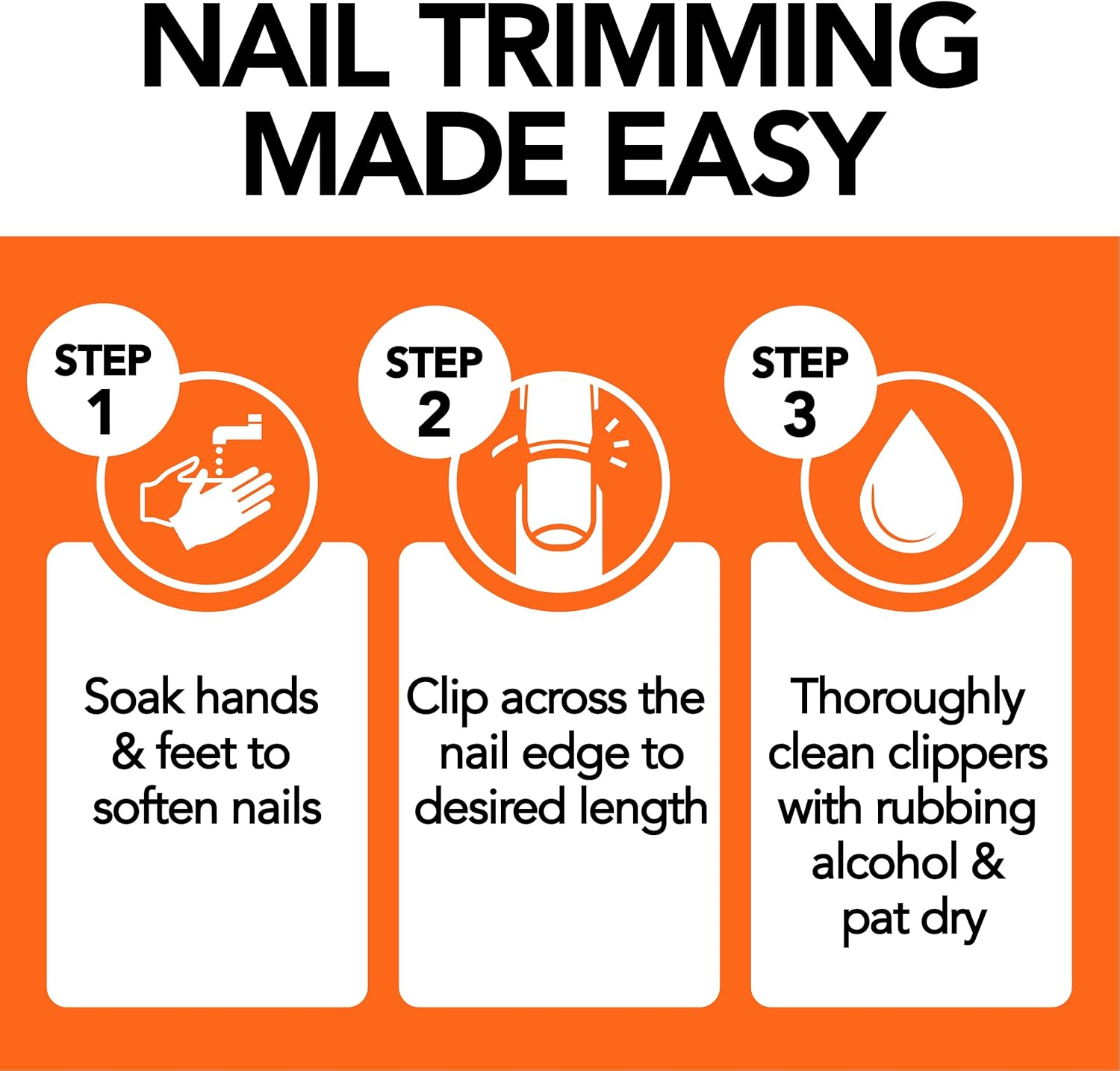 NAIL TRIMMING MADE EASY

STEP 1

Soak hands & feet to soften nails

STEP 2

Clip across the nail edge to desired length

STEP 3

Thoroughly clean clippers with rubbing alcohol & pat dry