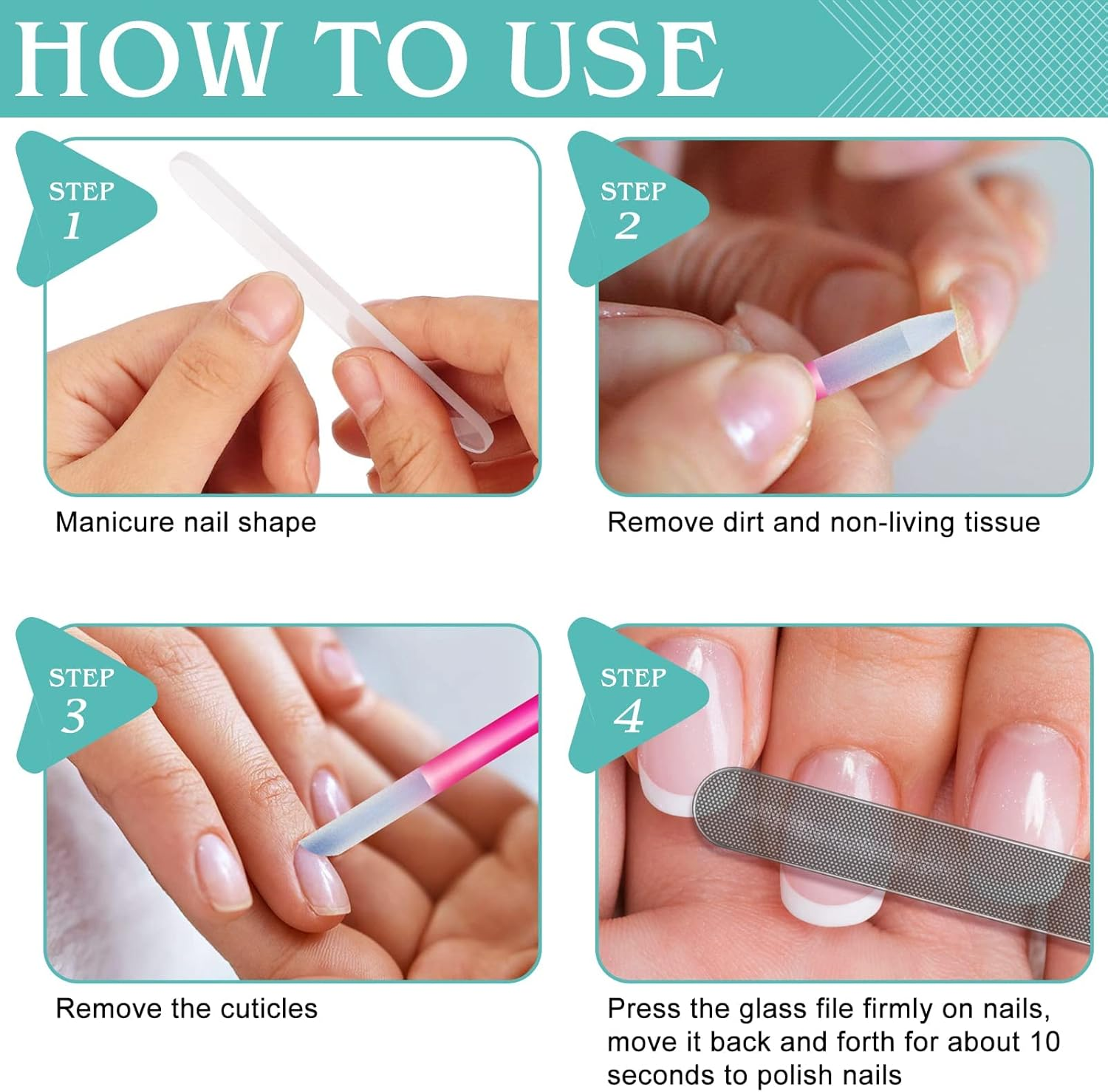 HOW TO USE

STEP 1

Manicure nail shape

STEP 2

Remove dirt and non-living tissue

STEP 3

Remove the cuticles

STEP 4

Press the glass file firmly on nails, move it back and forth for about 10 seconds to polish nails