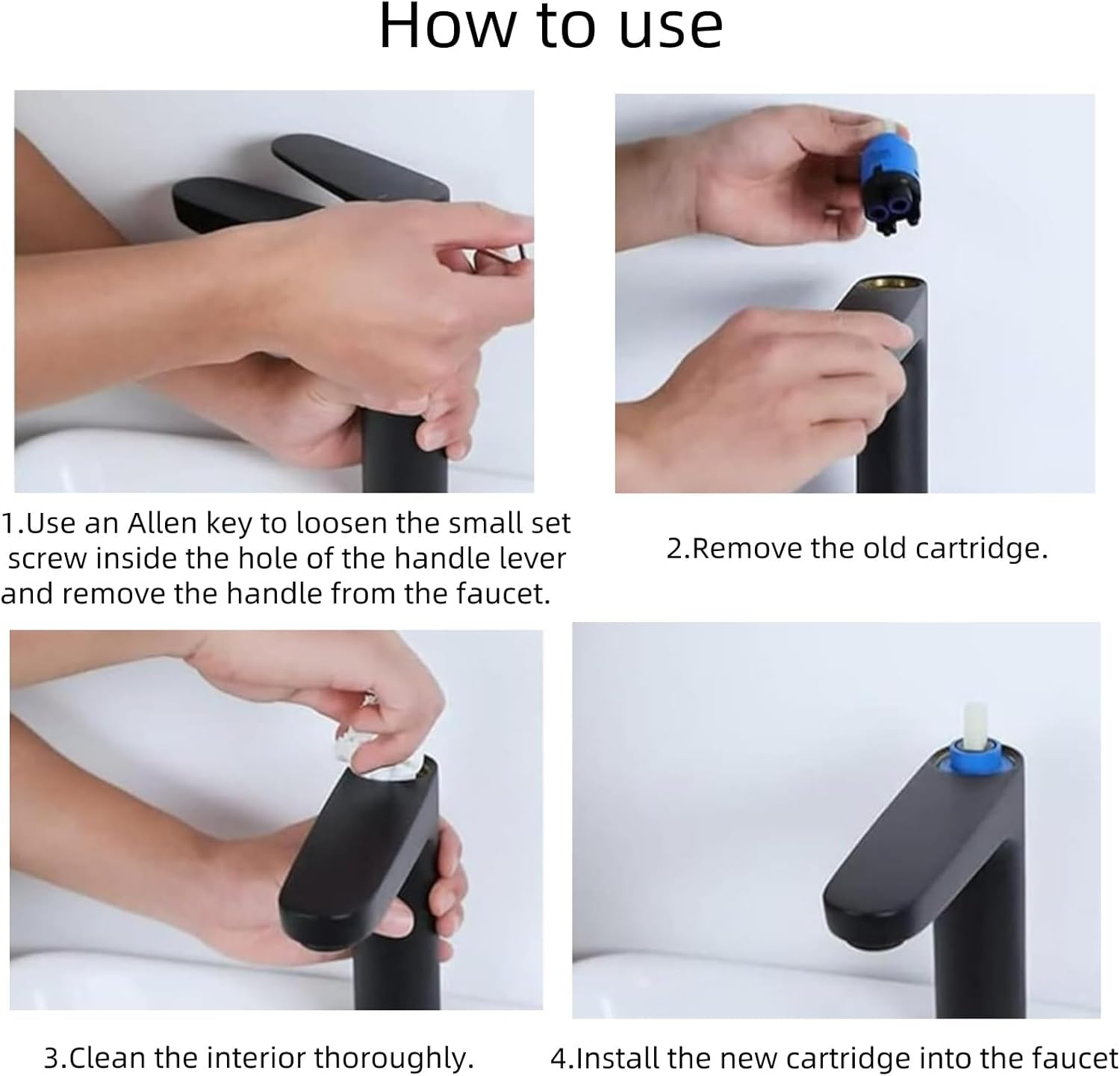 How to use

1.Use an Allen key to loosen the small set screw inside the hole of the handle lever and remove the handle from the faucet.

2.Remove the old cartridge.

3.Clean the interior thoroughly.

4.Install the new cartridge into the faucet