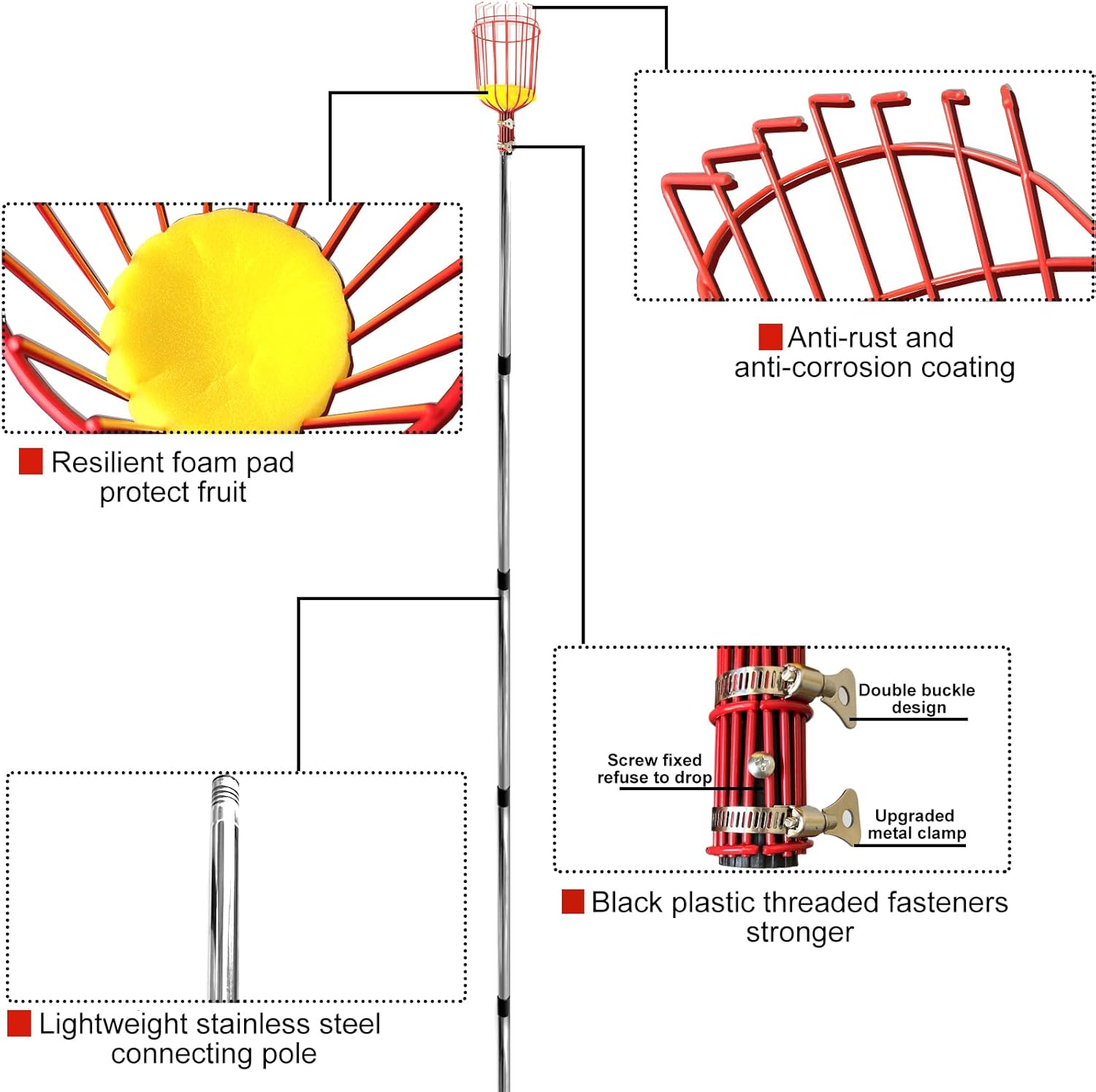 Anti-rust and anti-corrosion coating

Resilient foam pad protect fruit

Double buckle design

Screw fixed refuse to drop

Upgraded metal clamp

Black plastic threaded fasteners stronger

Lightweight stainless steel connecting pole