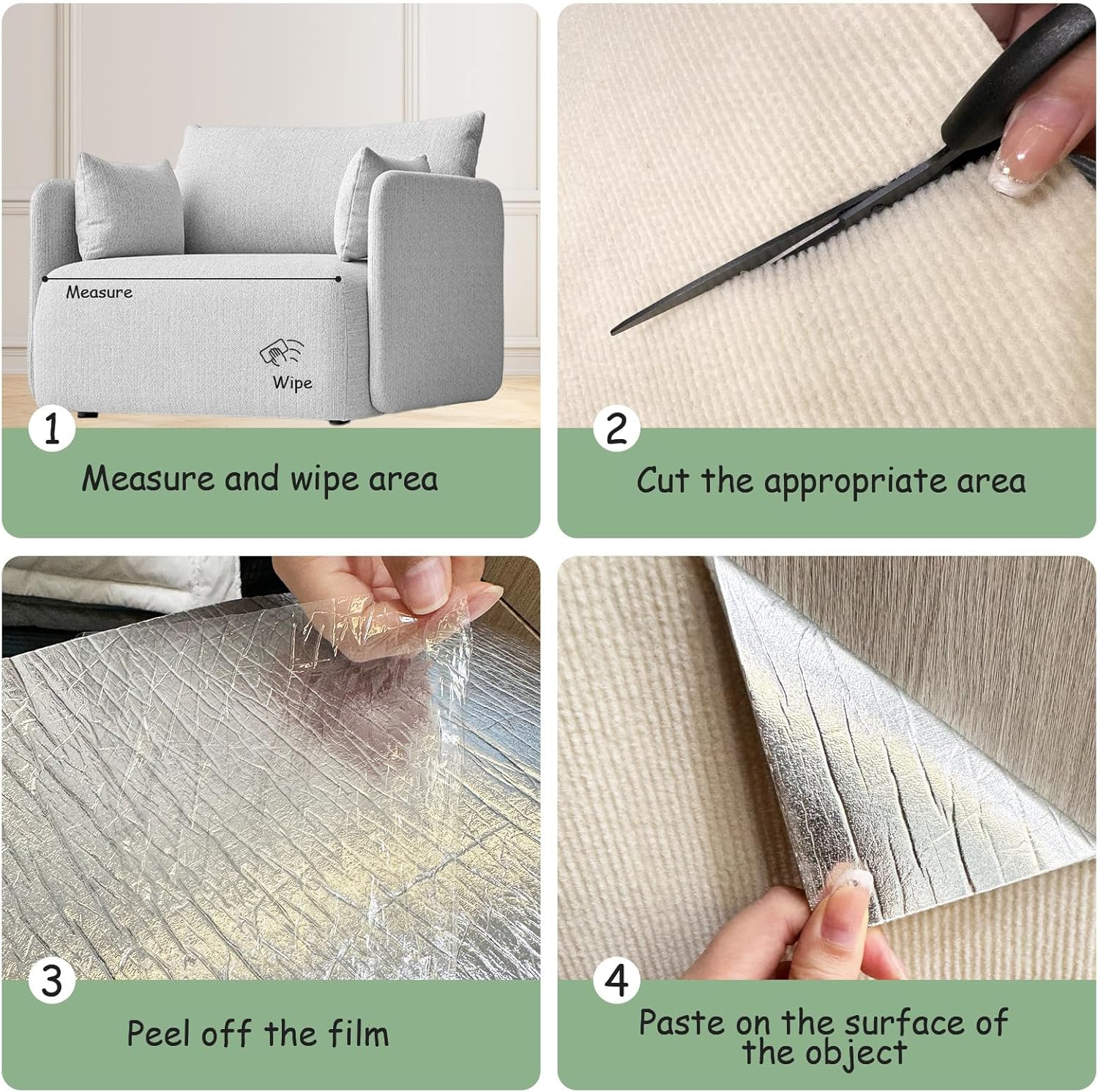 Measure

Wipe

1

Measure and wipe area

2

Cut the appropriate area

3

Peel off the film

4

Paste on the surface of the object