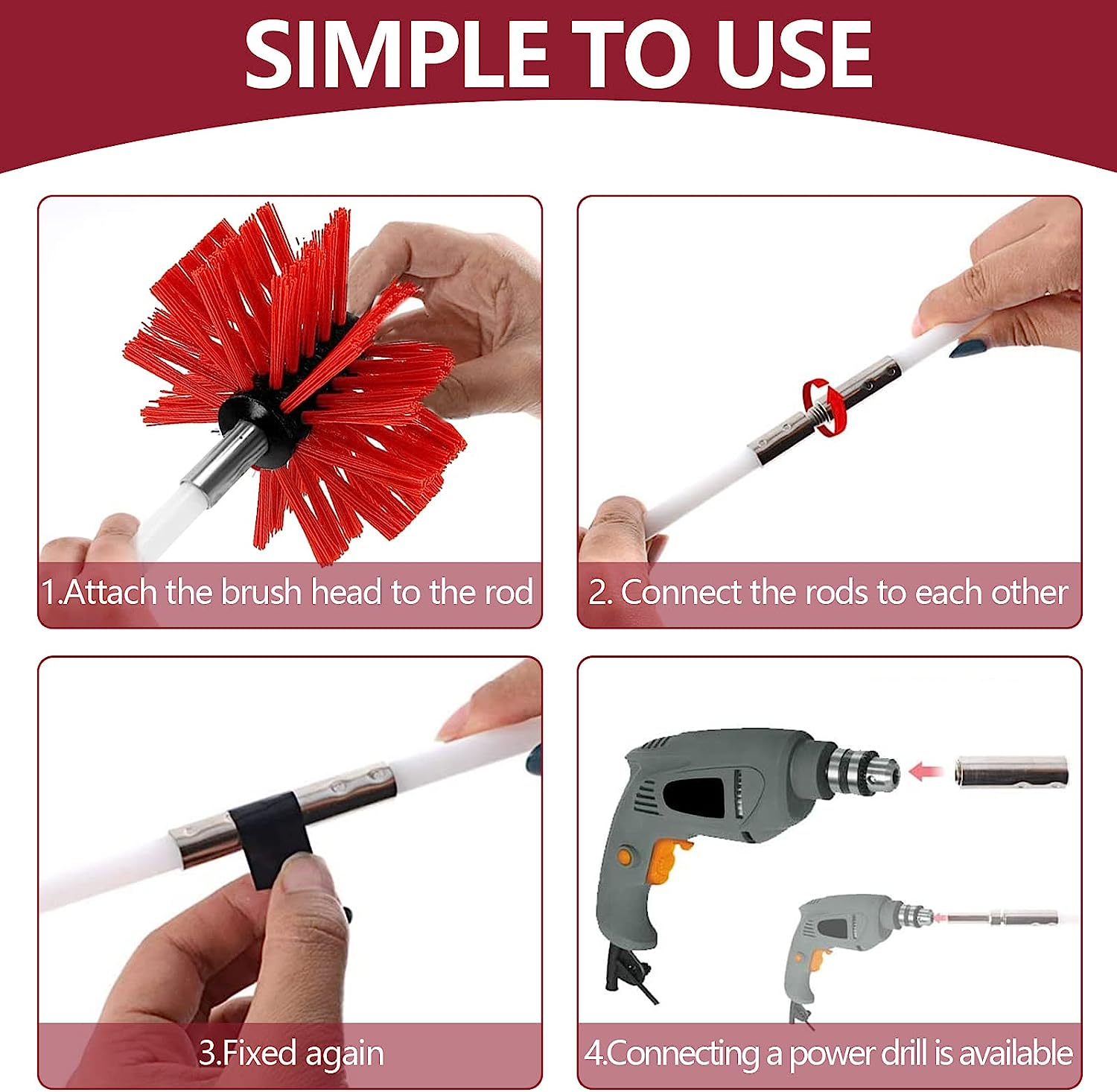 SIMPLE TO USE

1.Attach the brush head to the rod

2. Connect the rods to each other

3.Fixed again

4.Connecting a power drill is available