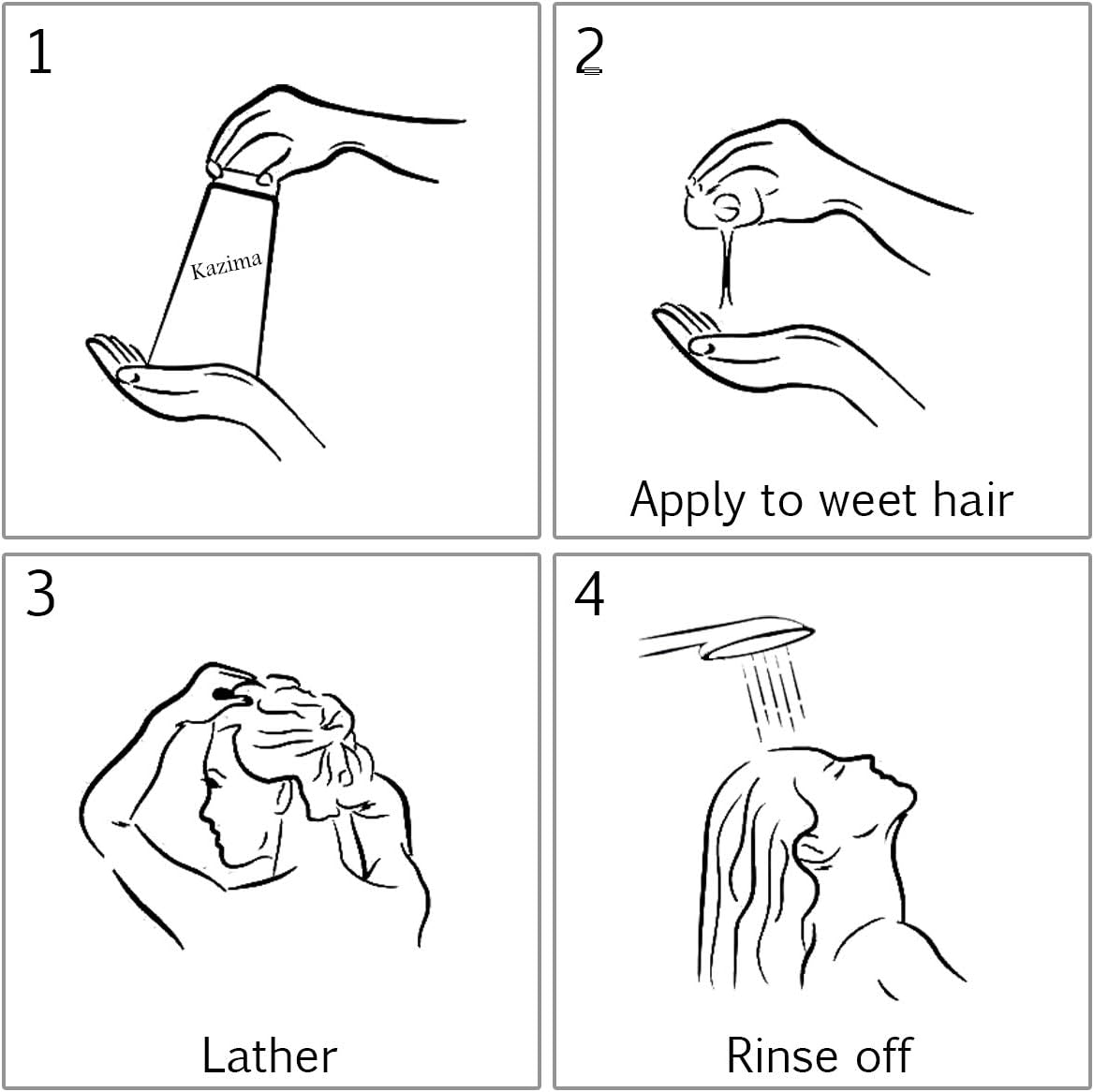 1

Kazima

2

Apply to weet hair

3

Lather

4

Rinse off