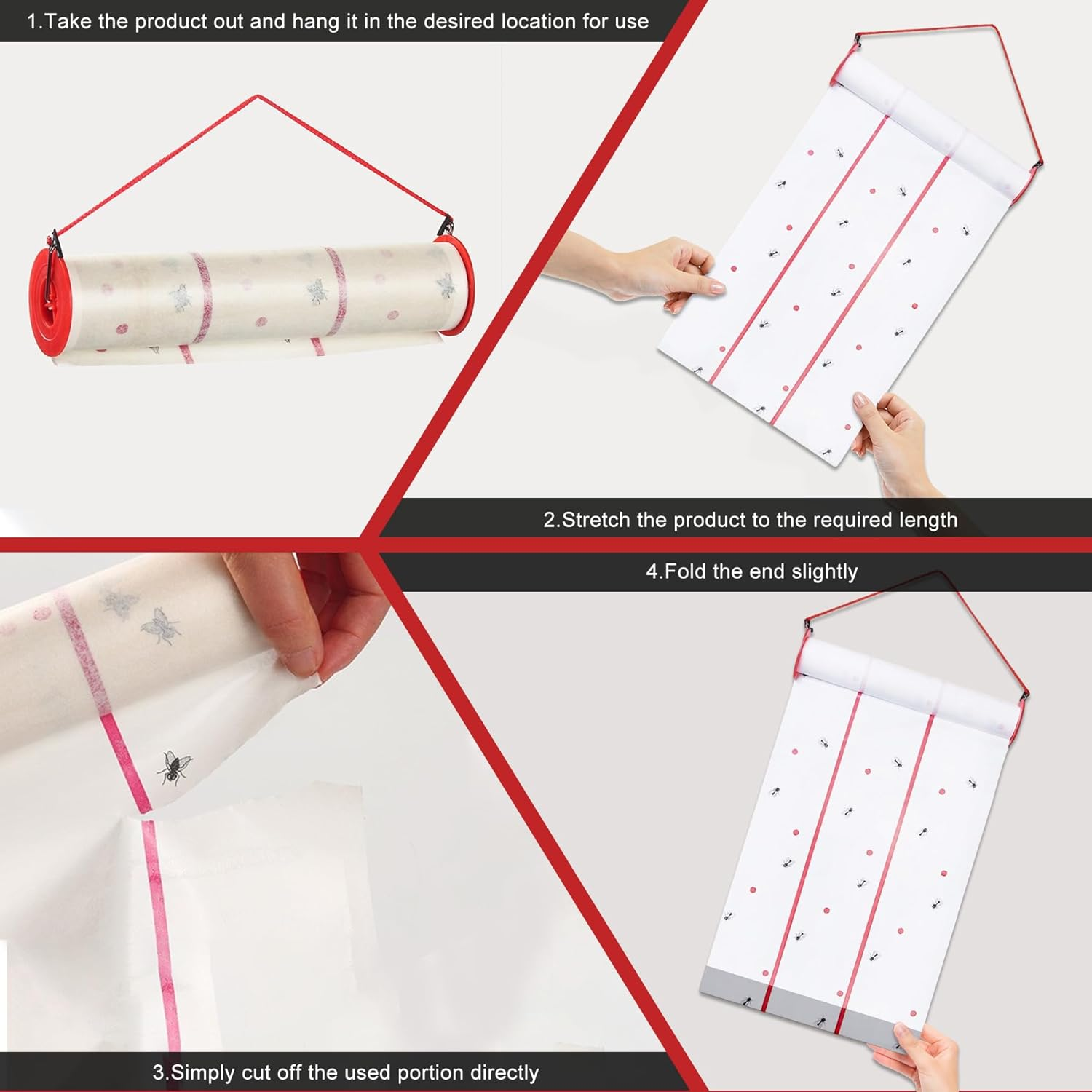 1.Take the product out and hang it in the desired location for use

2.Stretch the product to the required length

4.Fold the end slightly

3.Simply cut off the used portion directly