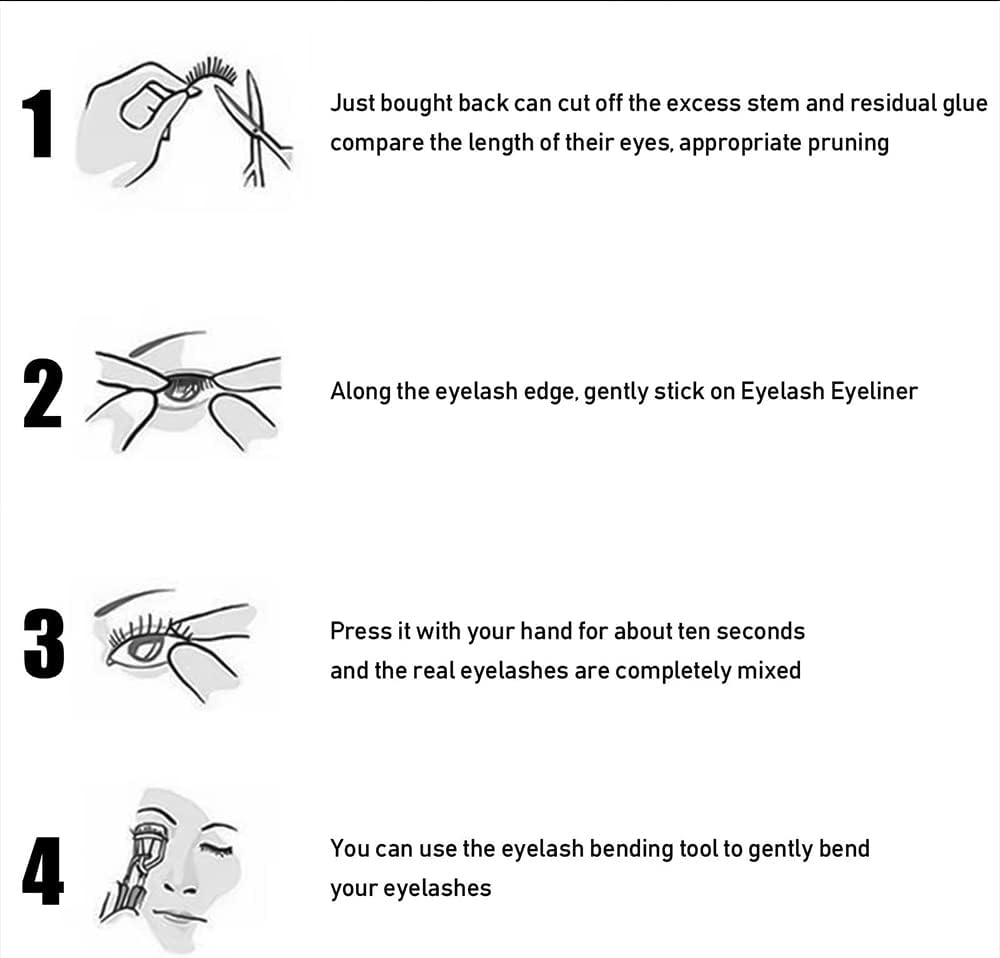 1

Just bought back can cut off the excess stem and residual glue compare the length of their eyes, appropriate pruning

2

Along the eyelash edge, gently stick on Eyelash Eyeliner

3

Press it with your hand for about ten seconds and the real eyelashes are completely mixed

4

You can use the eyelash bending tool to gently bend your eyelashes