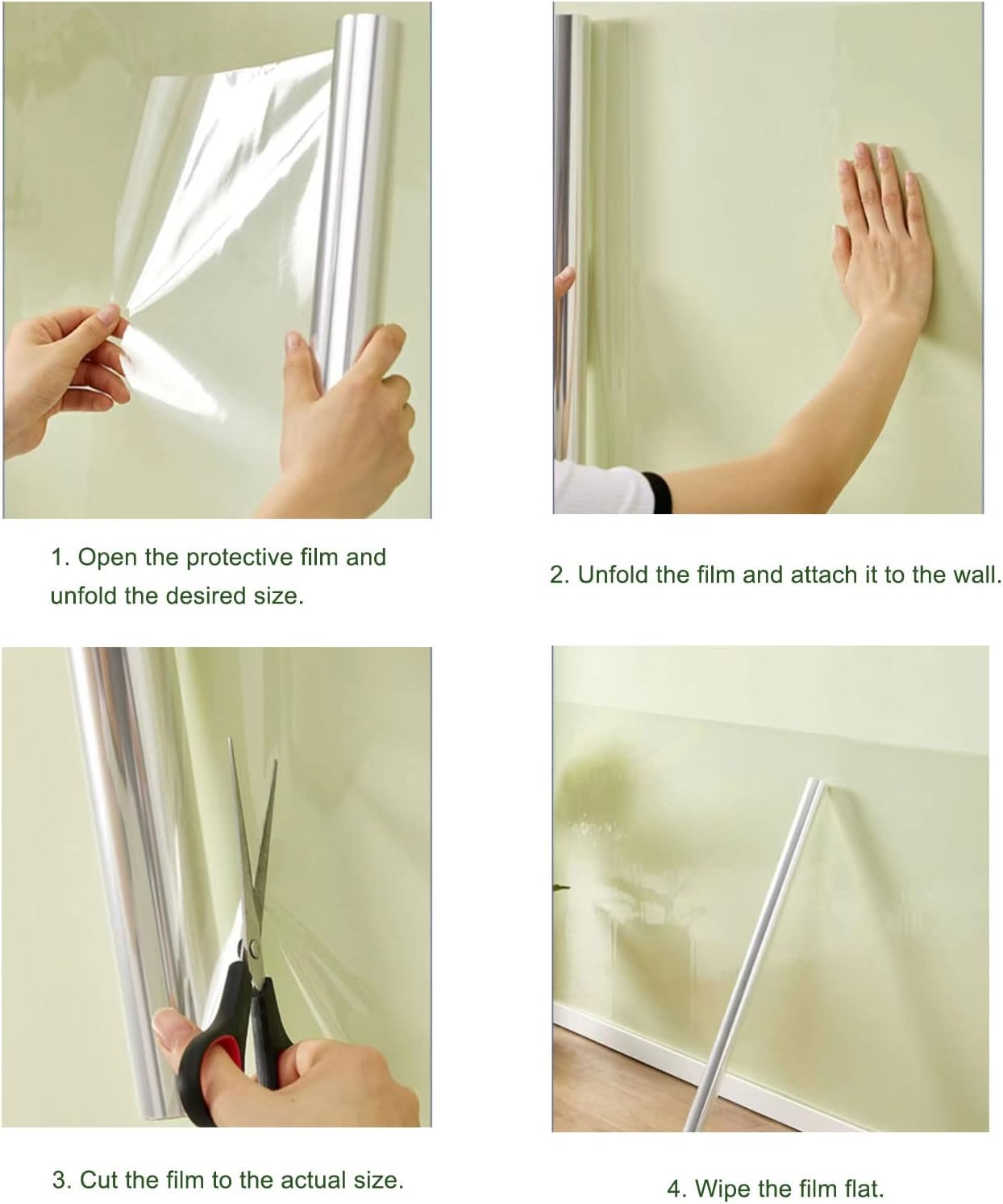 1. Open the protective film and unfold the desired size.

2. Unfold the film and attach it to the wall.

3. Cut the film to the actual size.

4. Wipe the film flat.