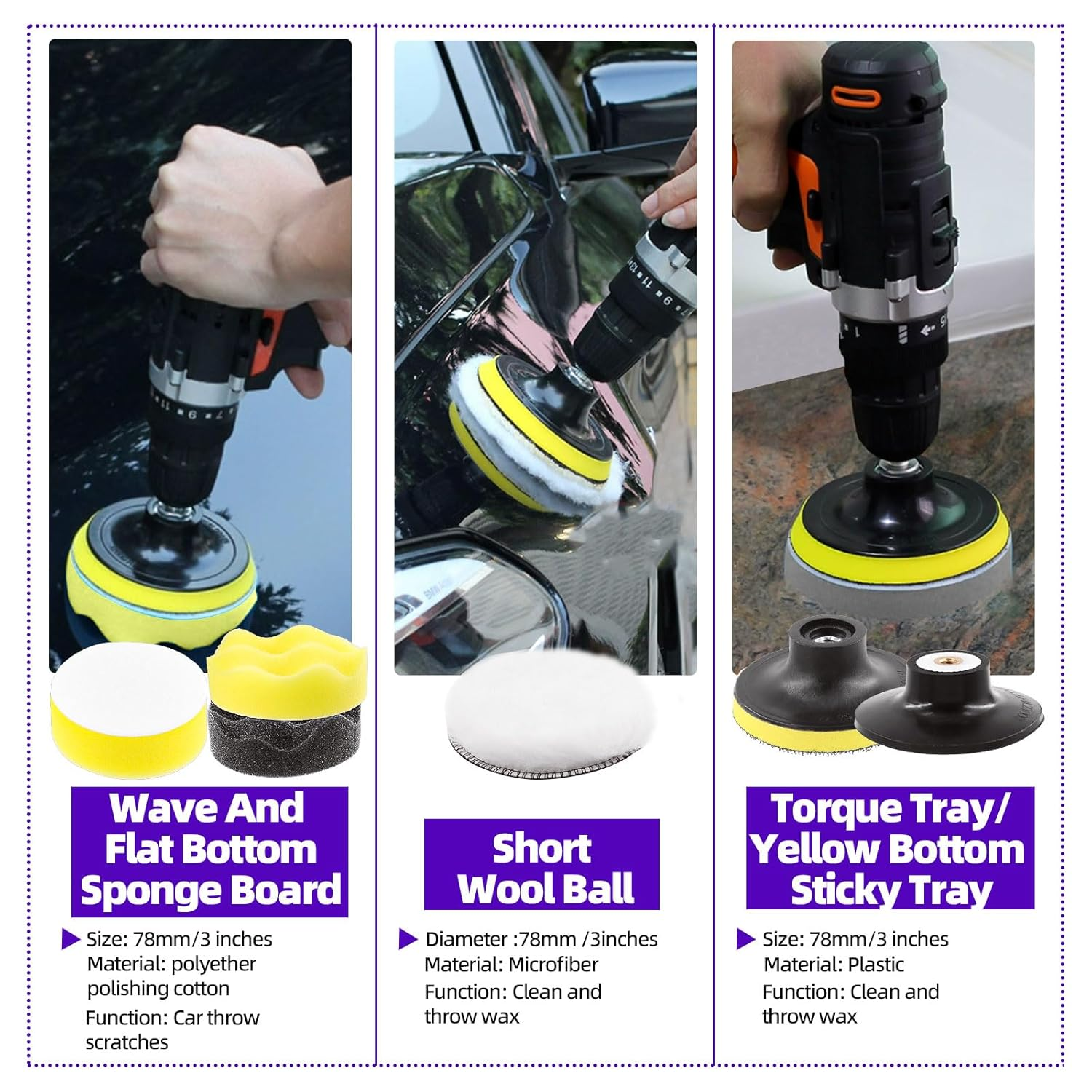 Wave And Flat Bottom Sponge Board

Size: 78mm/3 inches
Material: polyether polishing cotton
Function: Car throw scratches

Short Wool Ball

Diameter :78mm /3inches
Material: Microfiber
Function: Clean and throw wax

Torque Tray/ Yellow Bottom Sticky Tray

Size: 78mm/3 inches
Material: Plastic
Function: Clean and throw wax