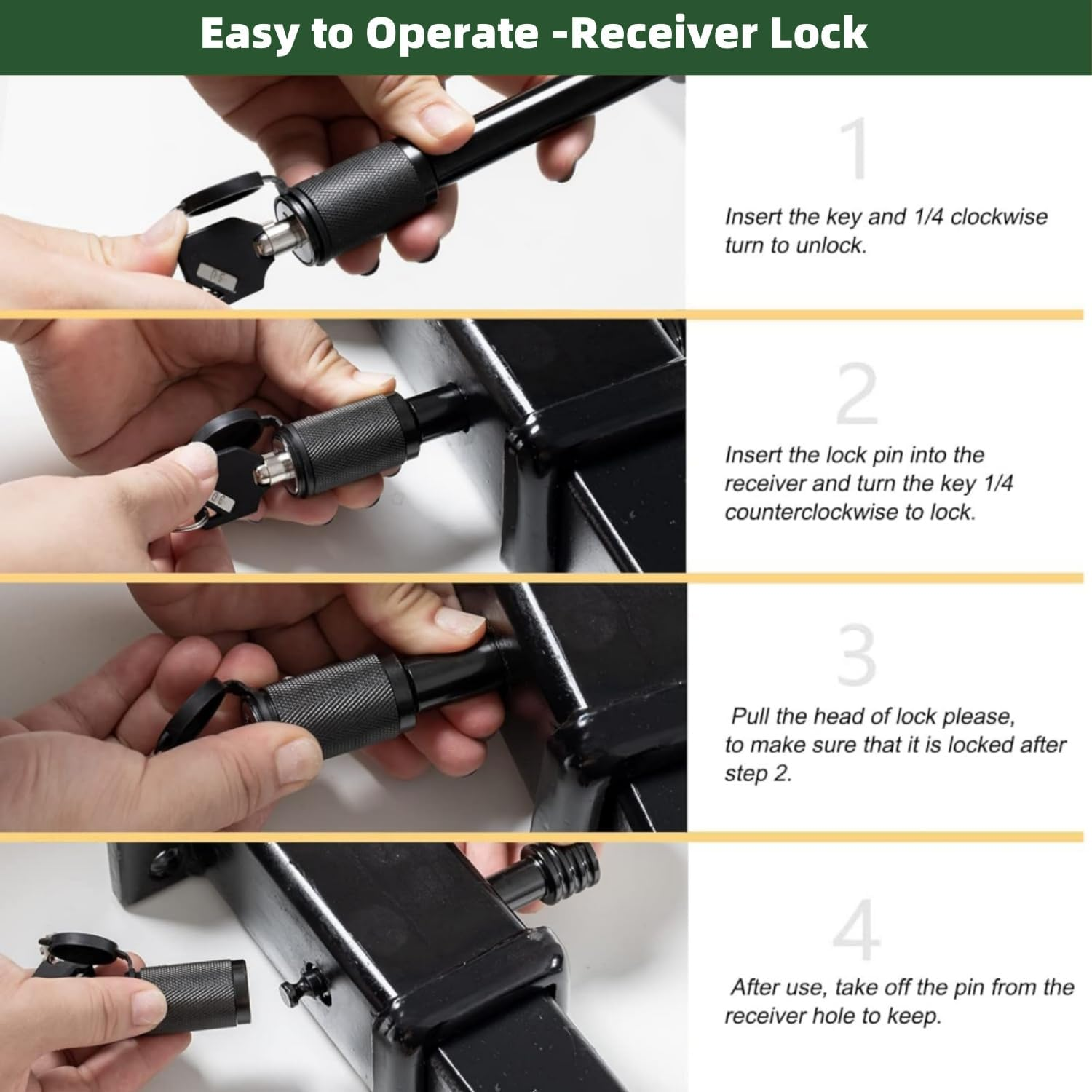 Easy to Operate -Receiver Lock

1

Insert the key and 1/4 clockwise turn to unlock.

2

Insert the lock pin into the receiver and turn the key 1/4 counterclockwise to lock.

3

Pull the head of lock please, to make sure that it is locked after step 2.

4

After use, take off the pin from the receiver hole to keep.