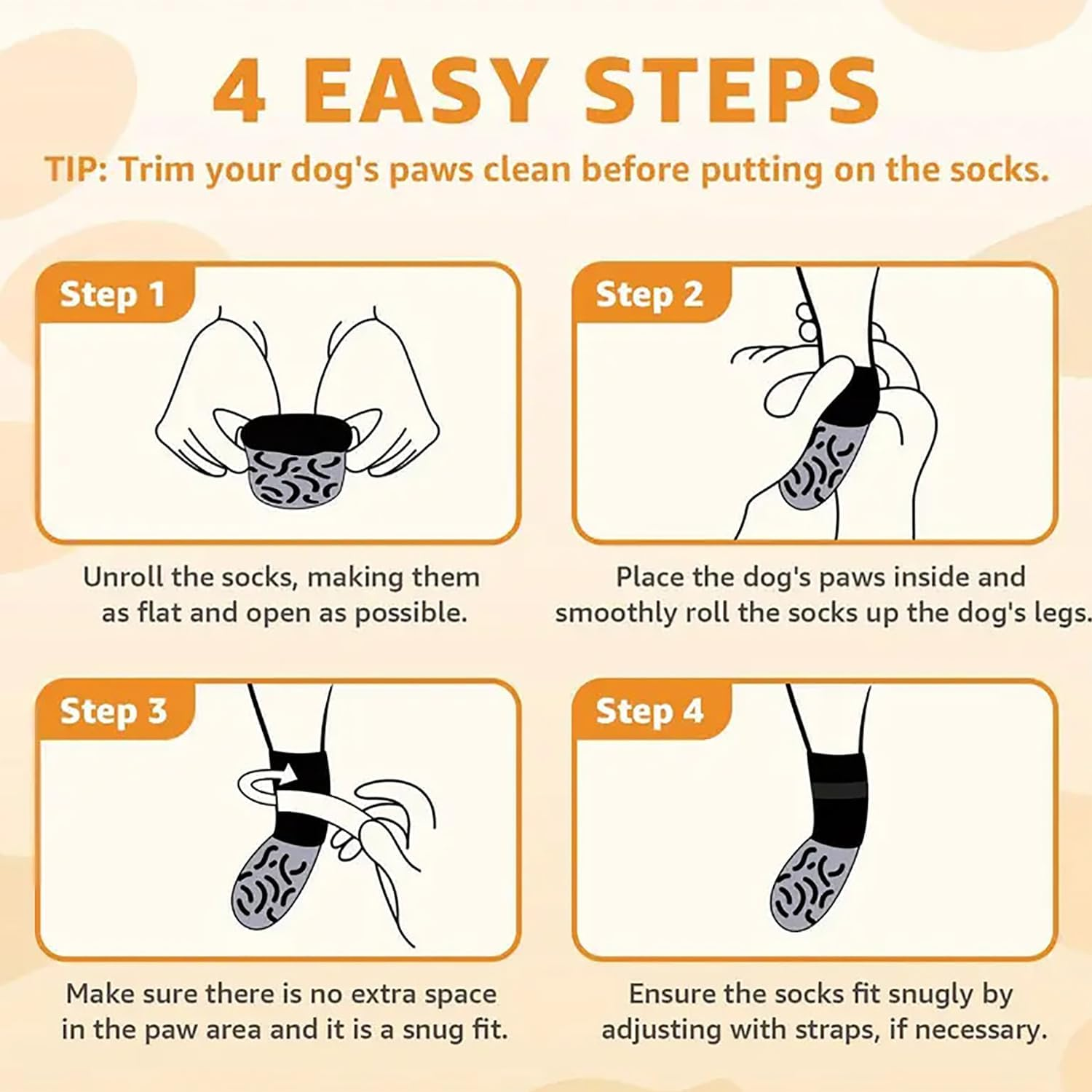 4 EASY STEPS

TIP: Trim your dog's paws clean before putting on the socks.

Step 1

Unroll the socks, making them as flat and open as possible.

Step 2

Place the dog's paws inside and smoothly roll the socks up the dog's legs.

Step 3

Make sure there is no extra space in the paw area and it is a snug fit.

Step 4

Ensure the socks fit snugly by adjusting with straps, if necessary.