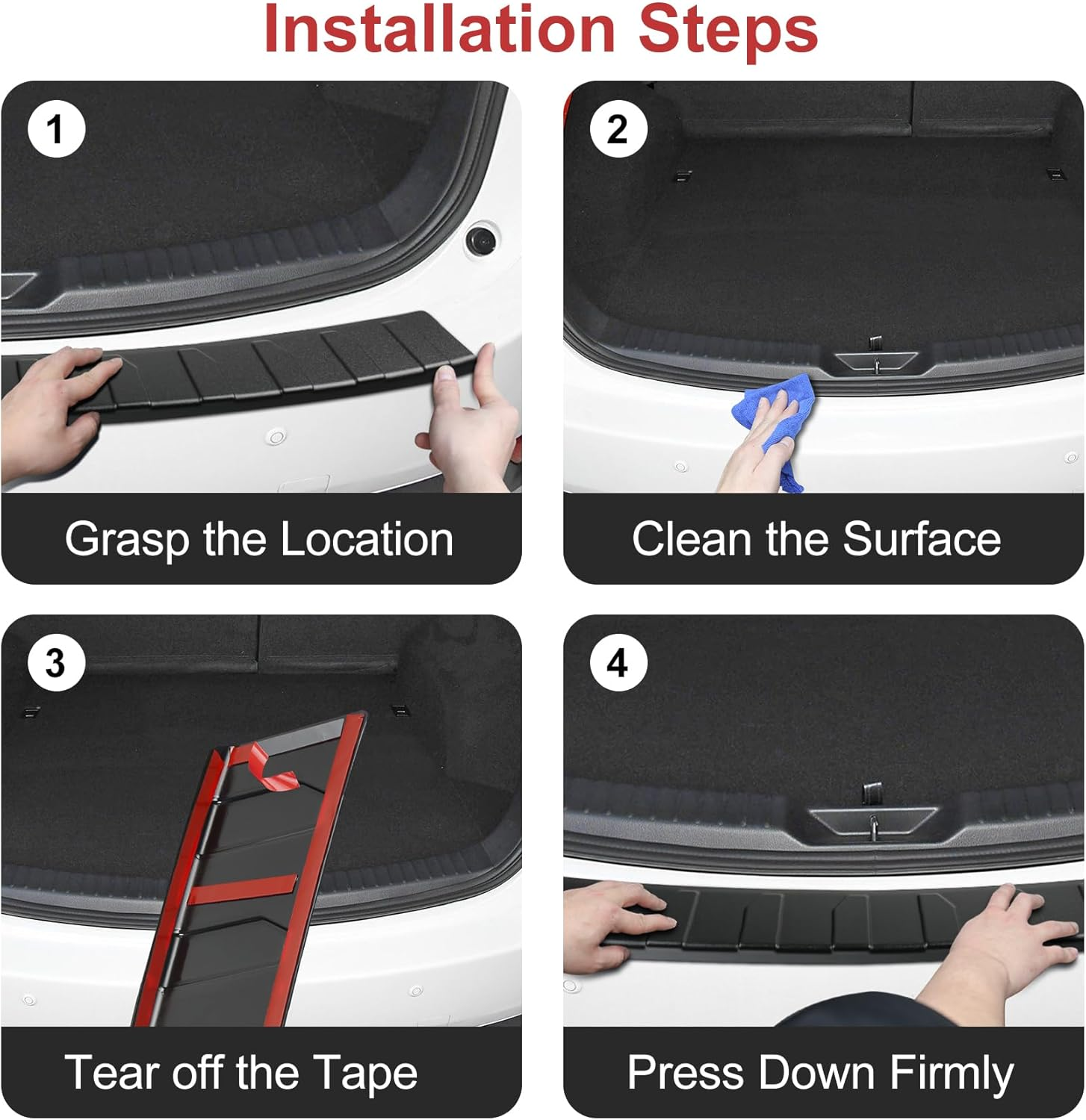 Installation Steps

1

Grasp the Location

2

Clean the Surface

3

Tear off the Tape

4

Press Down Firmly