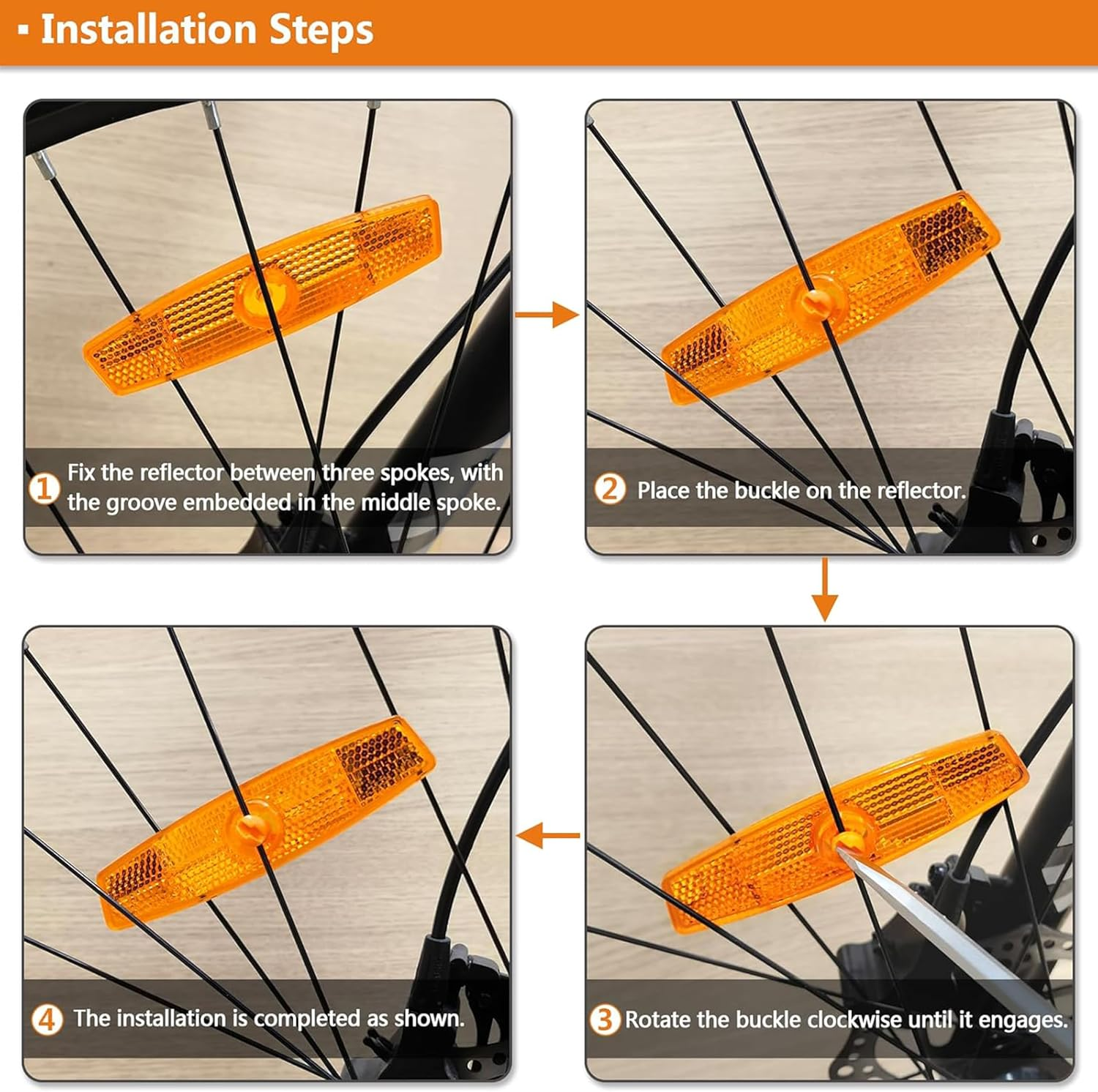 ▪ Installation Steps

1 Fix the reflector between three spokes, with the groove embedded in the middle spoke.

2 Place the buckle on the reflector.

3 Rotate the buckle clockwise until it engages.

4 The installation is completed as shown.