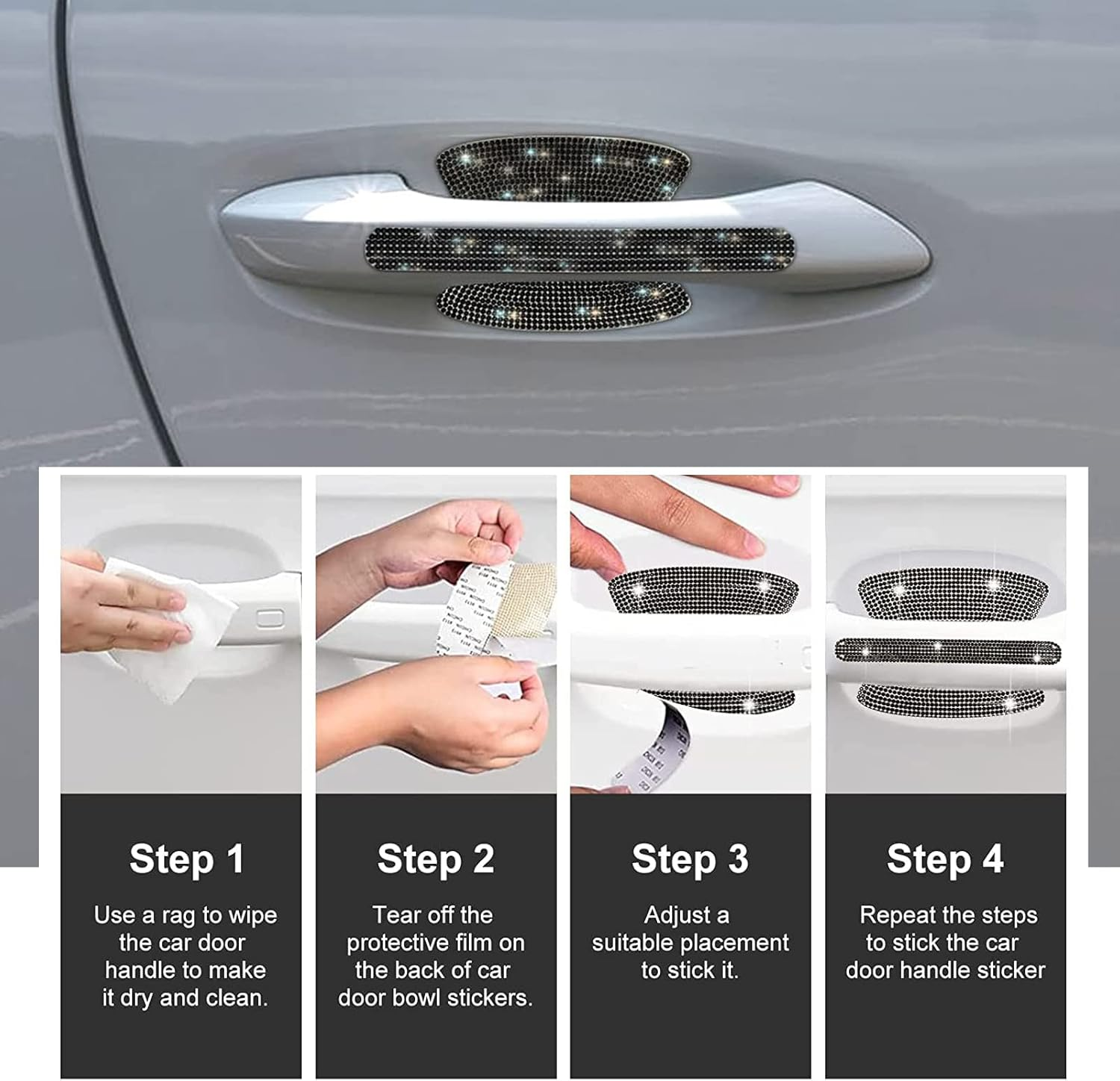 Step 1

Use a rag to wipe the car door handle to make it dry and clean.

Step 2

Tear off the protective film on the back of car door bowl stickers.

Step 3

Adjust a suitable placement to stick it.

Step 4

Repeat the steps to stick the car door handle sticker