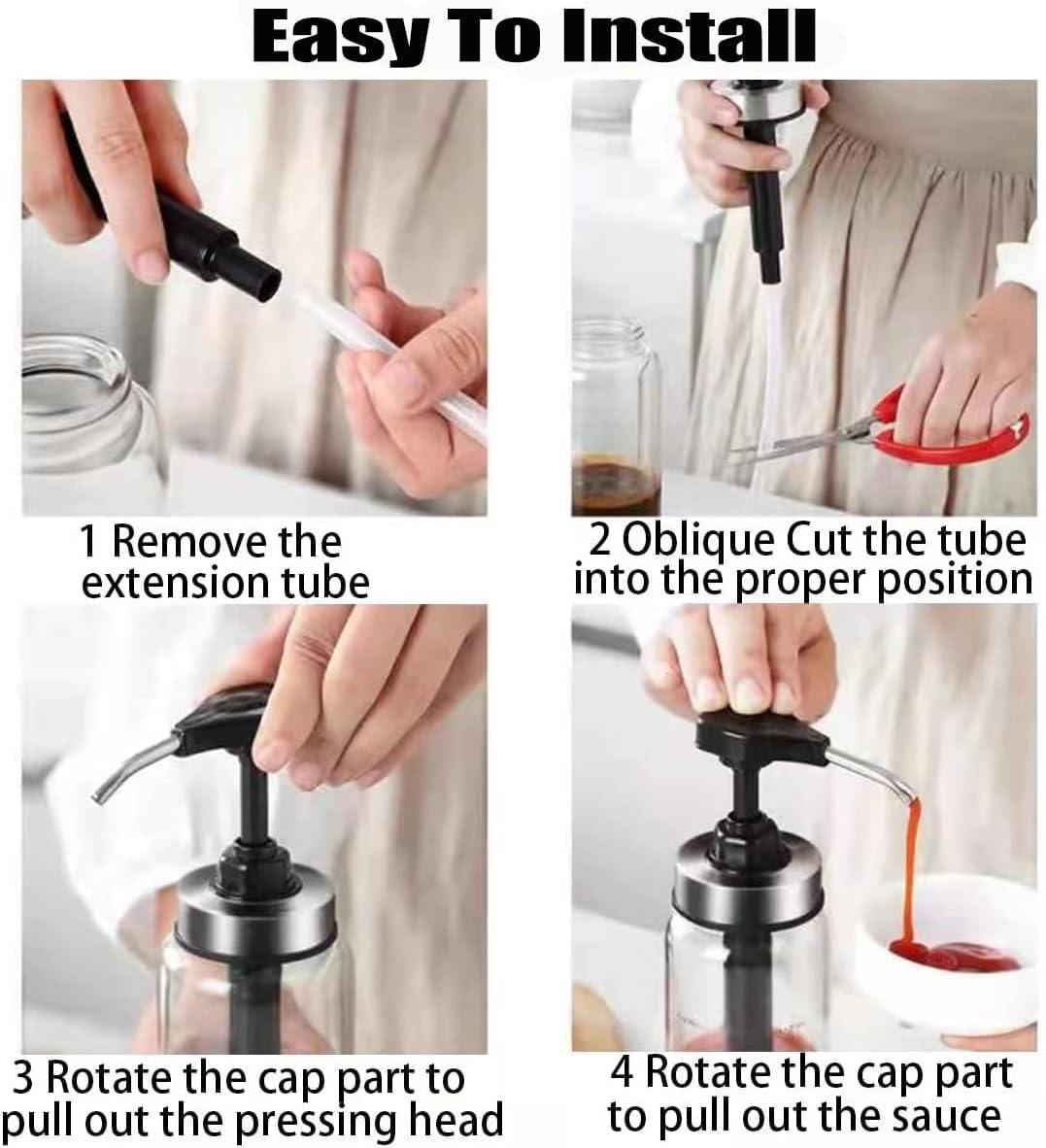 Easy To Install

1 Remove the extension tube

2 Oblique Cut the tube into the proper position

3 Rotate the cap part to pull out the pressing head

4 Rotate the cap part to pull out the sauce