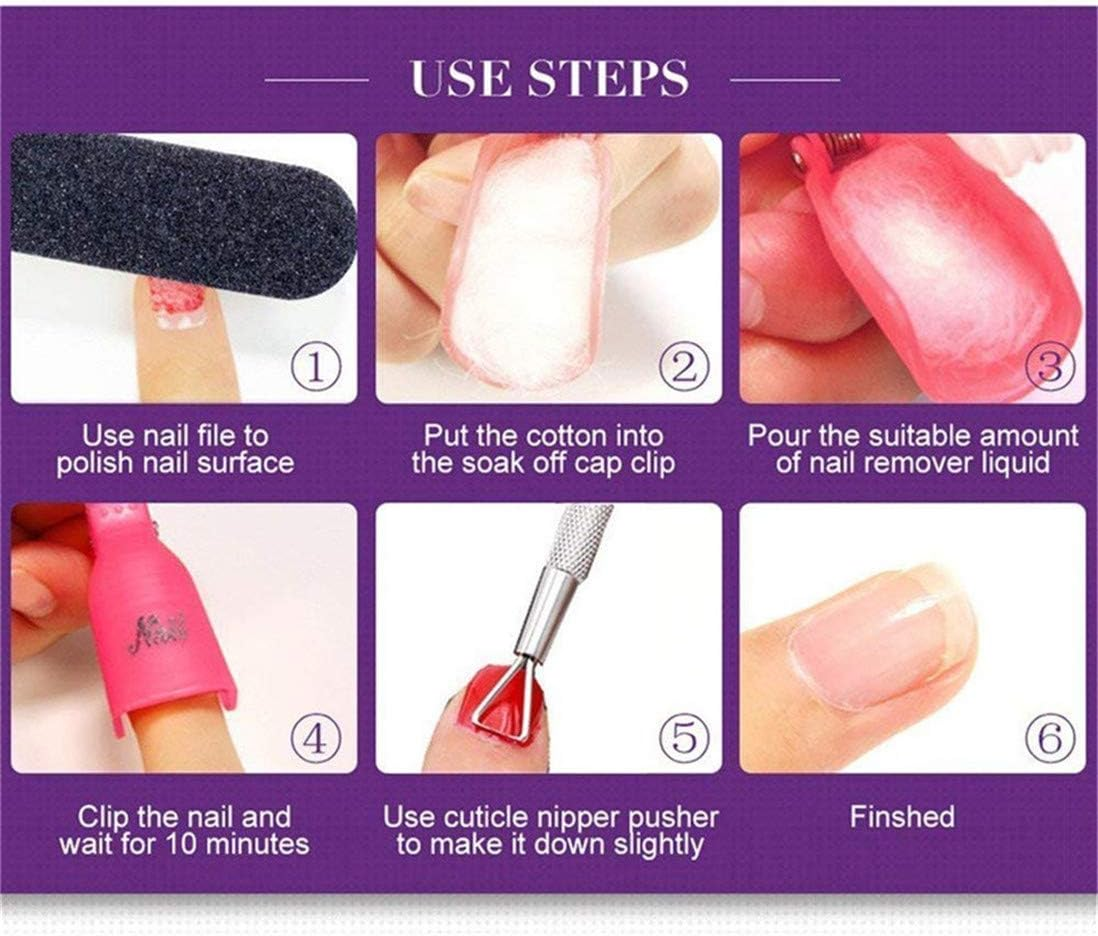 USE STEPS

①
Use nail file to polish nail surface

②
Put the cotton into the soak off cap clip

③
Pour the suitable amount of nail remover liquid

Nail
④
Clip the nail and wait for 10 minutes

⑤
Use cuticle nipper pusher to make it down slightly

⑥
Finshed