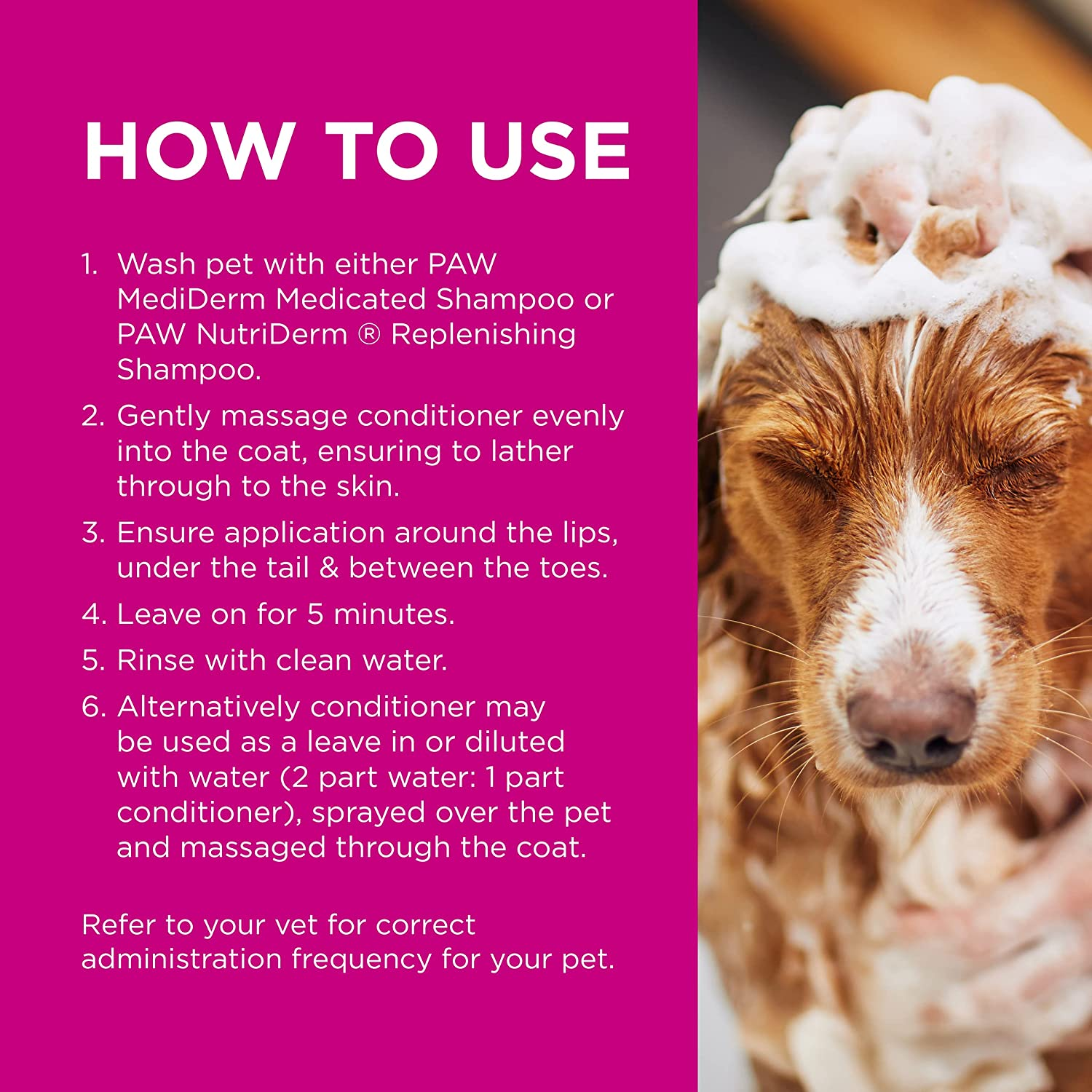 HOW TO USE

1. Wash pet with either PAW MediDerm Medicated Shampoo or PAW NutriDerm ® Replenishing Shampoo.
2. Gently massage conditioner evenly into the coat, ensuring to lather through to the skin.
3. Ensure application around the lips, under the tail & between the toes.
4. Leave on for 5 minutes.
5. Rinse with clean water.
6. Alternatively conditioner may be used as a leave in or diluted with water (2 part water: 1 part conditioner), sprayed over the pet and massaged through the coat.

Refer to your vet for correct administration frequency for your pet.