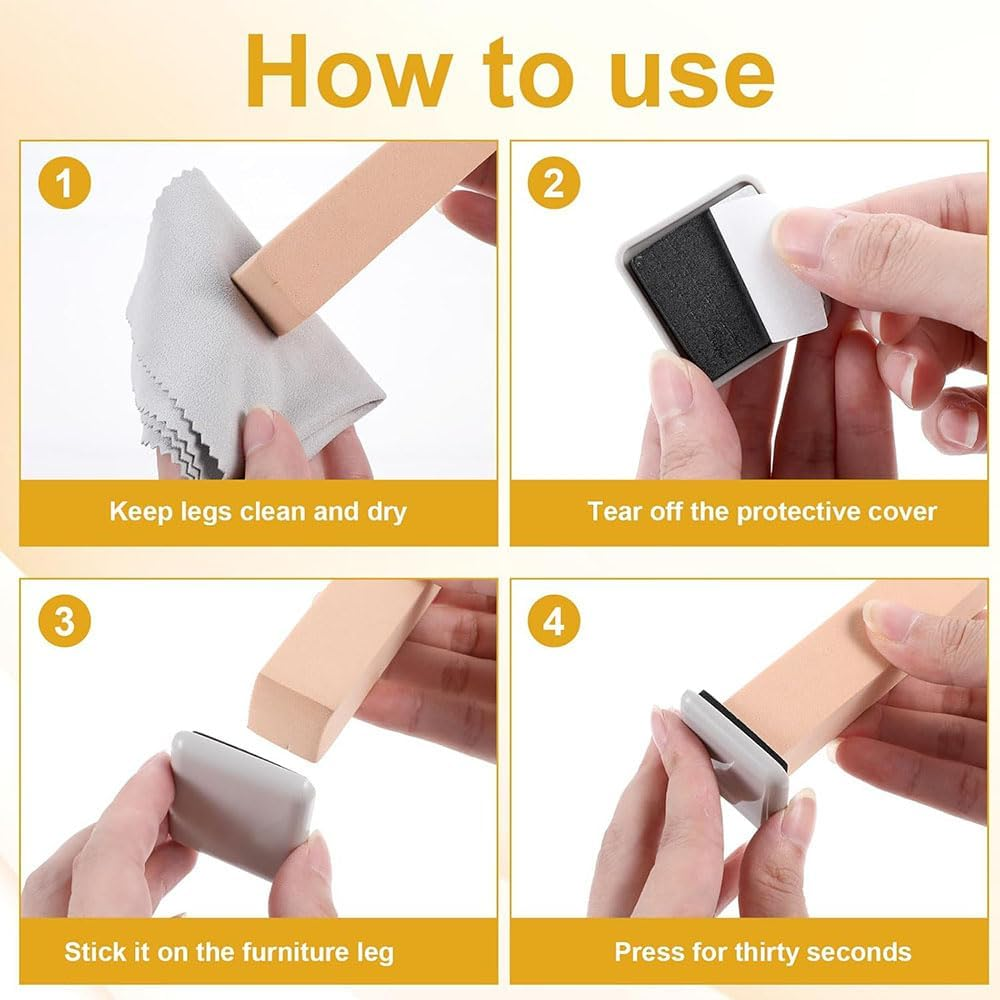 How to use

1

Keep legs clean and dry

2

Tear off the protective cover

3

Stick it on the furniture leg

4

Press for thirty seconds