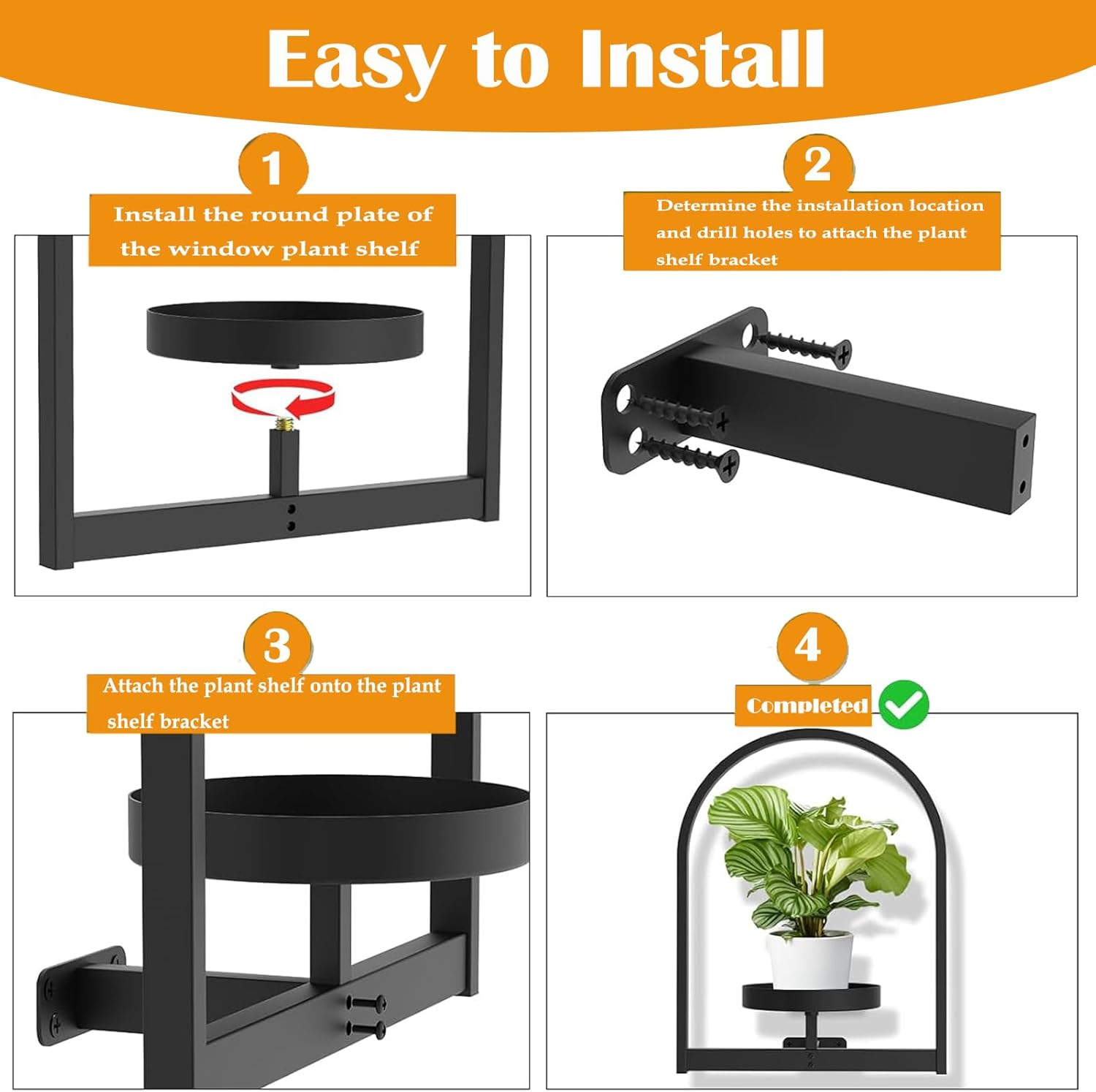 Easy to Install

1

Install the round plate of the window plant shelf

2

Determine the installation location and drill holes to attach the plant shelf bracket

3

Attach the plant shelf onto the plant shelf bracket

4

Completed