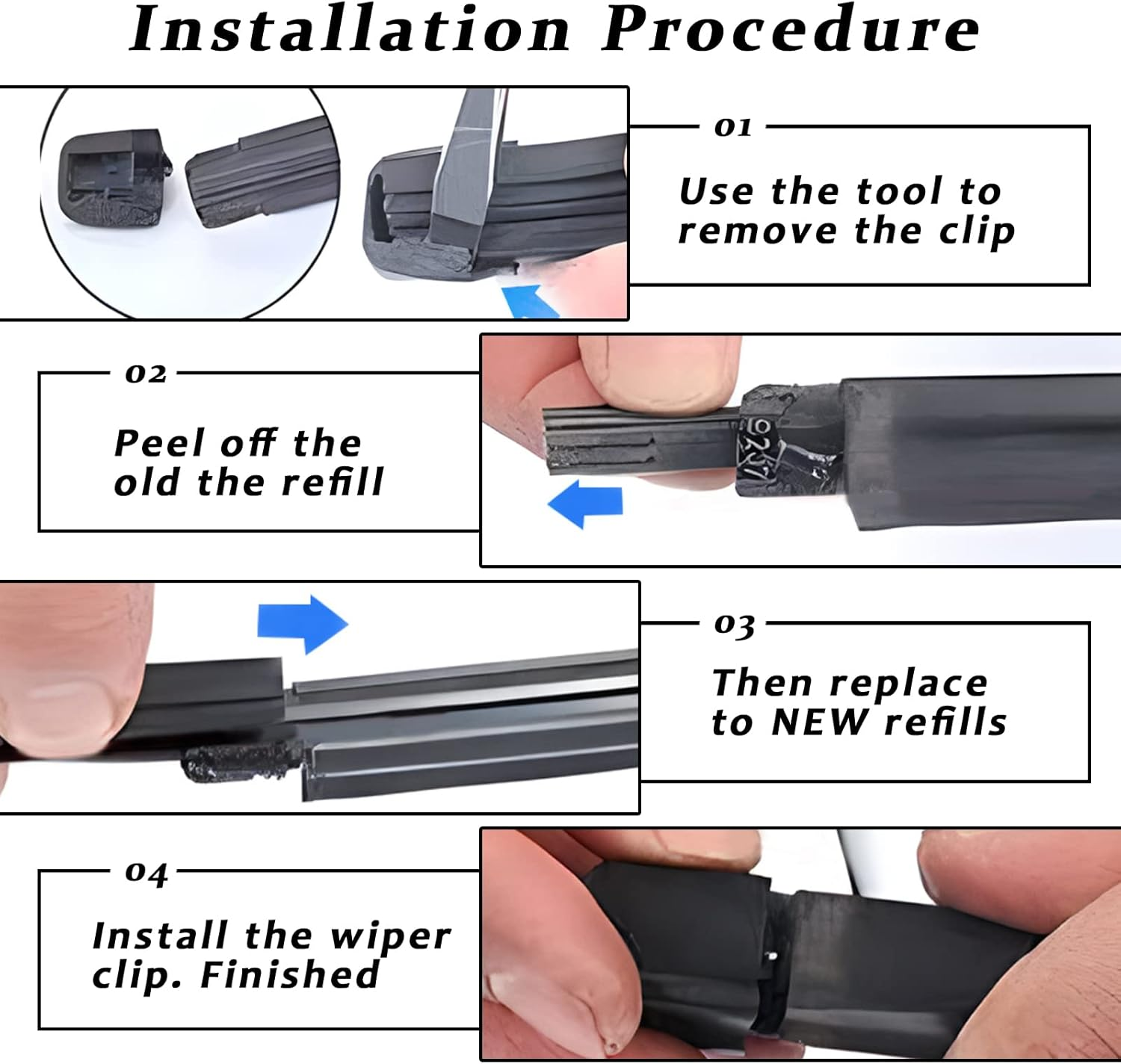 Installation Procedure

01

Use the tool to remove the clip

02

Peel off the old the refill

03

Then replace to NEW refills

04

Install the wiper clip. Finished