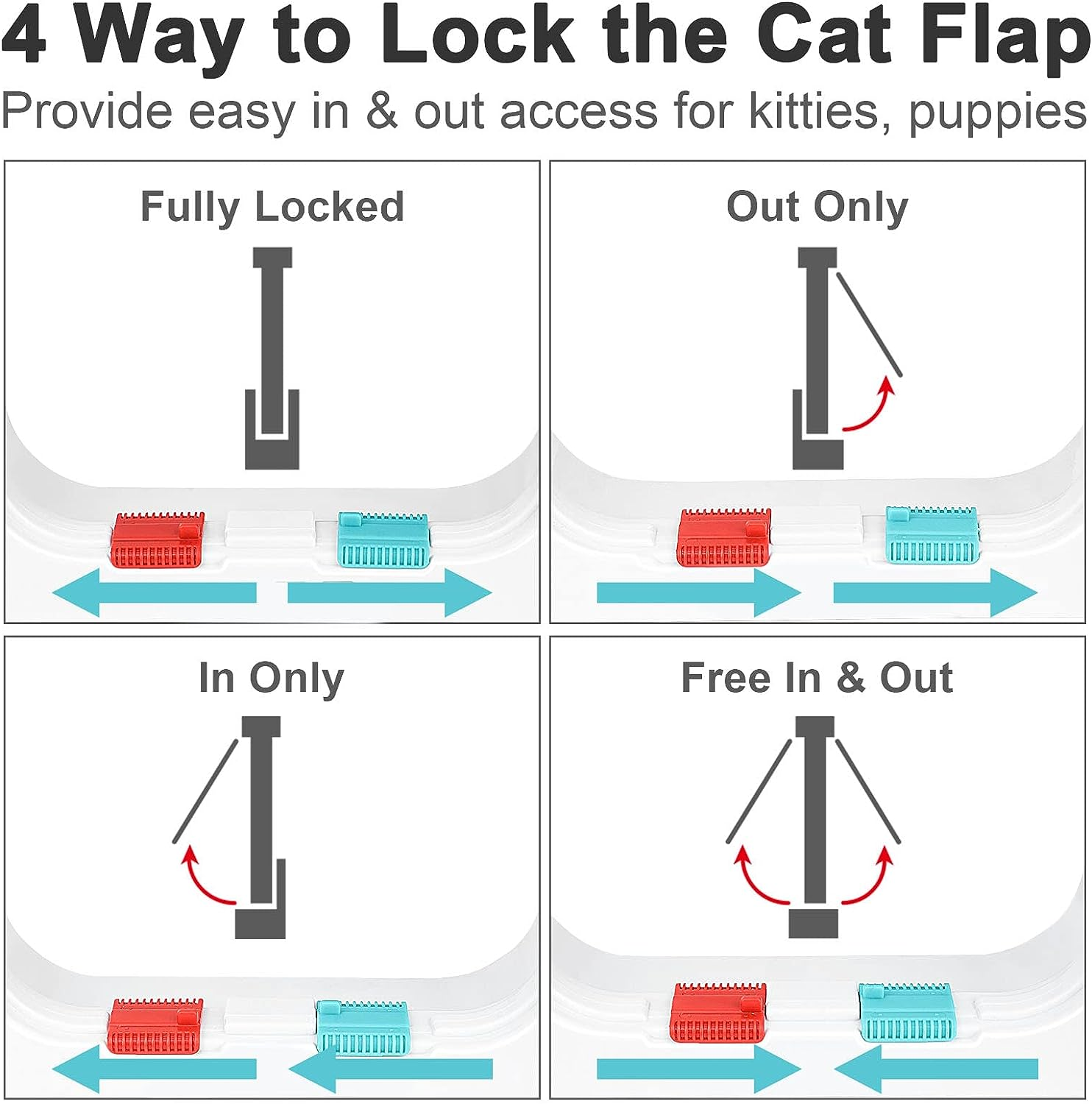 4 Way to Lock the Cat Flap
Provide easy in & out access for kitties, puppies

Fully Locked

Out Only

In Only

Free In & Out