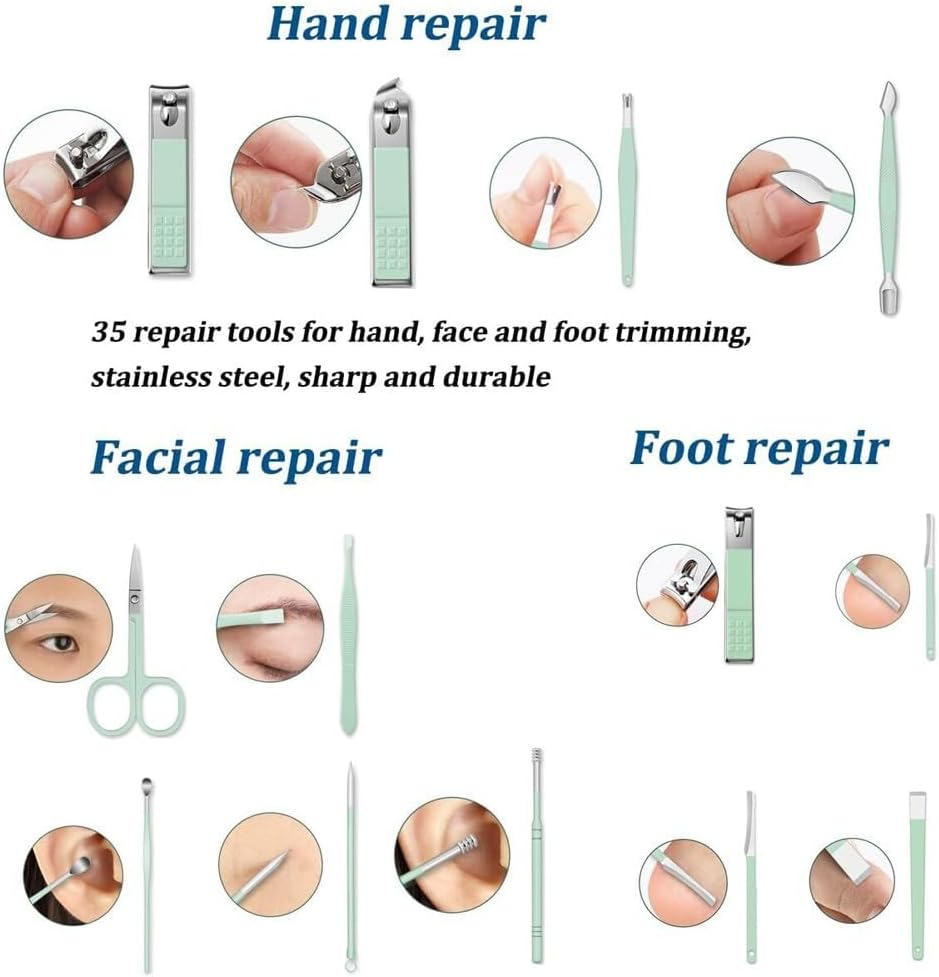 Hand repair

35 repair tools for hand, face and foot trimming, stainless steel, sharp and durable

Facial repair

Foot repair