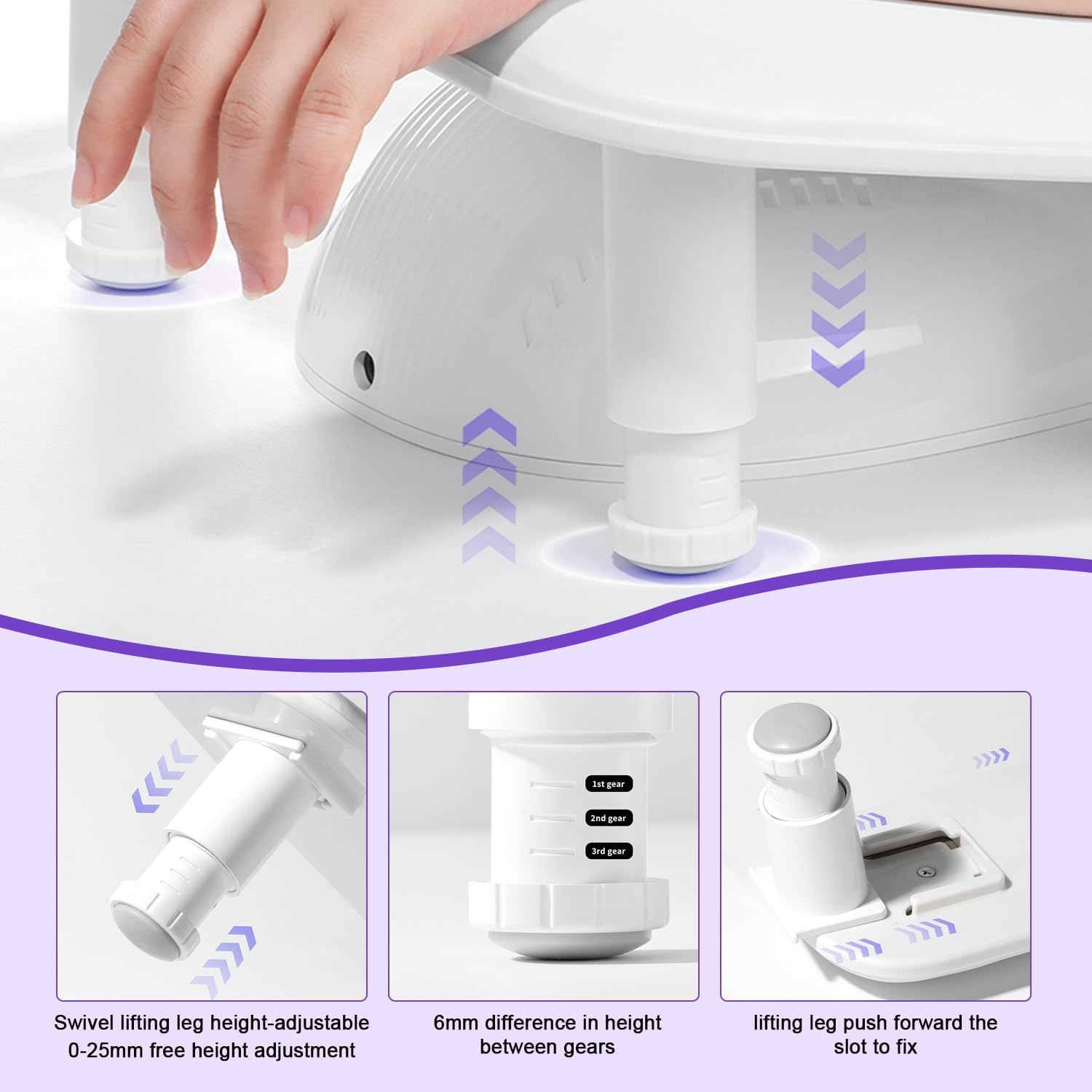 1st gear
2nd gear
3rd gear

Swivel lifting leg height-adjustable 0-25mm free height adjustment

6mm difference in height between gears

lifting leg push forward the slot to fix