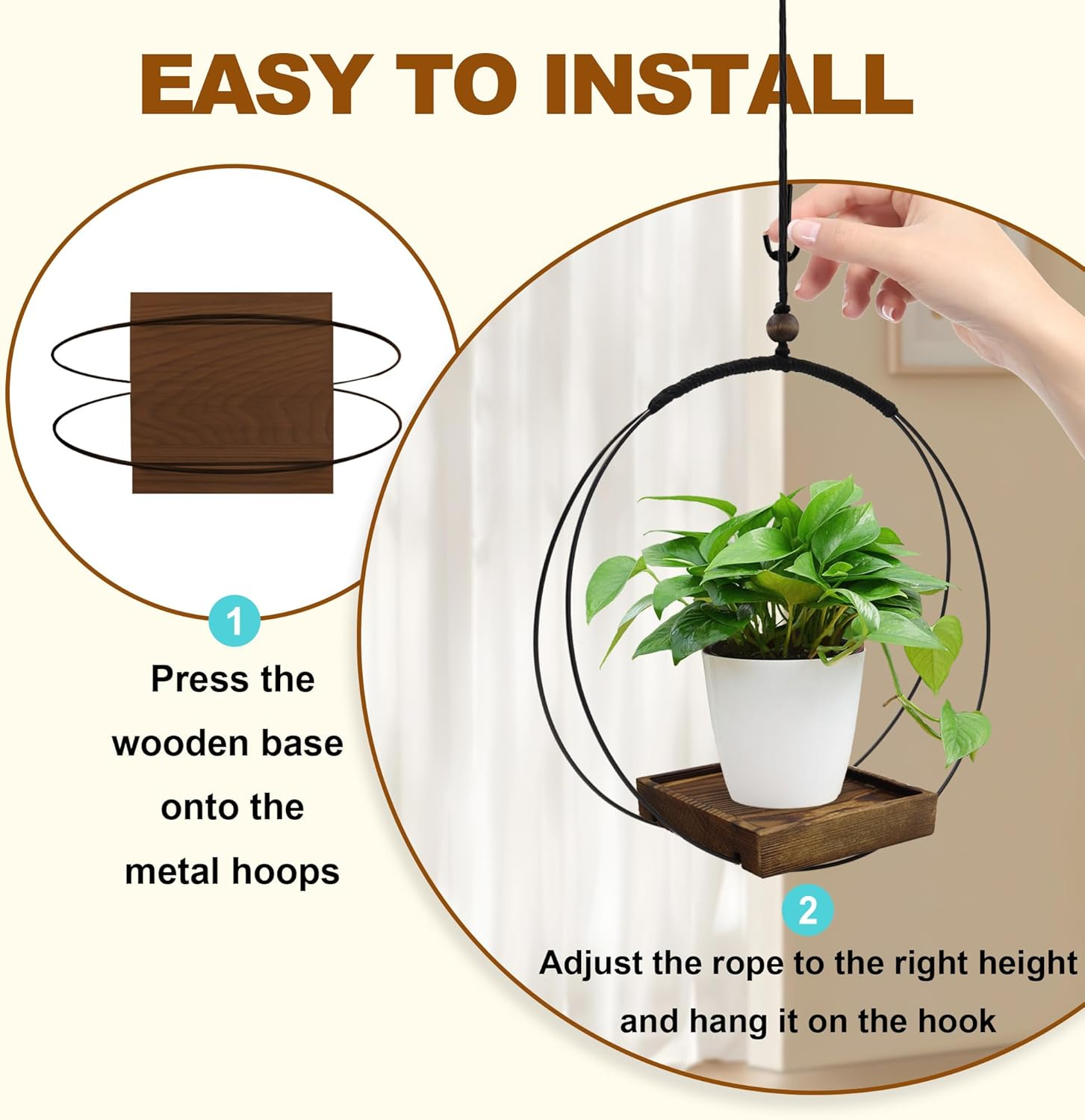 EASY TO INSTALL

1

Press the wooden base onto the metal hoops

2

Adjust the rope to the right height and hang it on the hook