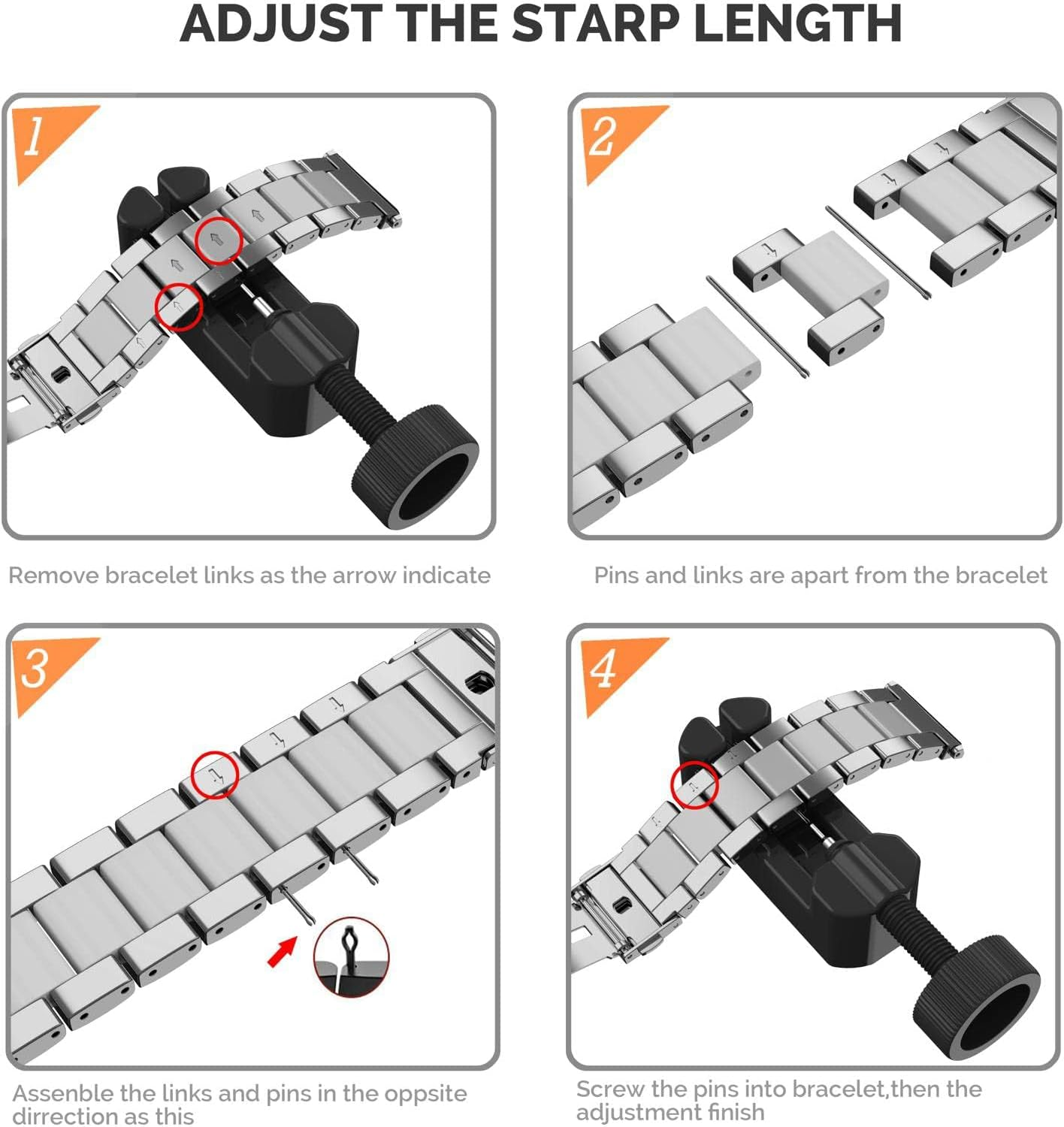 ADJUST THE STARP LENGTH

1

Remove bracelet links as the arrow indicate

2

Pins and links are apart from the bracelet

3

Assenble the links and pins in the oppsite dirrection as this

4

Screw the pins into bracelet,then the adjustment finish