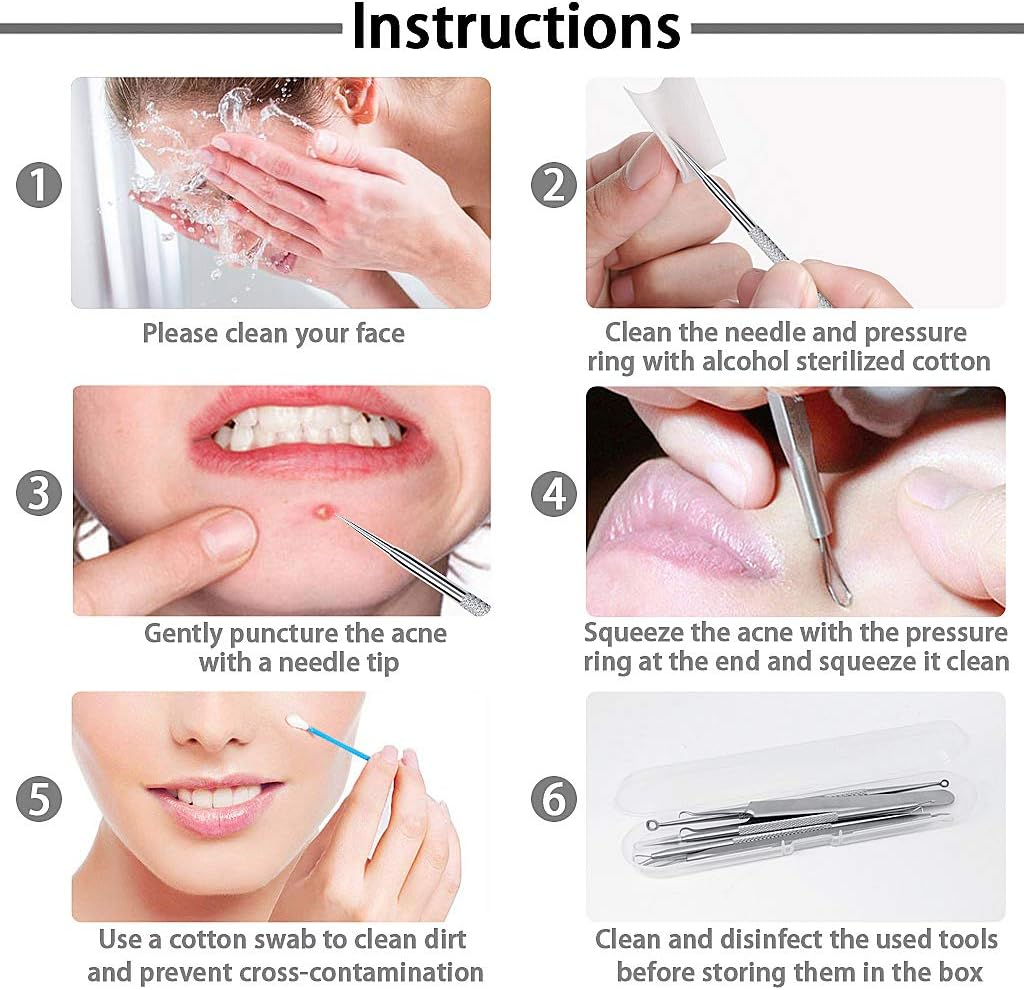 Instructions

1
Please clean your face

2
Clean the needle and pressure ring with alcohol sterilized cotton

3
Gently puncture the acne with a needle tip

4
Squeeze the acne with the pressure ring at the end and squeeze it clean

5
Use a cotton swab to clean dirt and prevent cross-contamination

6
Clean and disinfect the used tools before storing them in the box