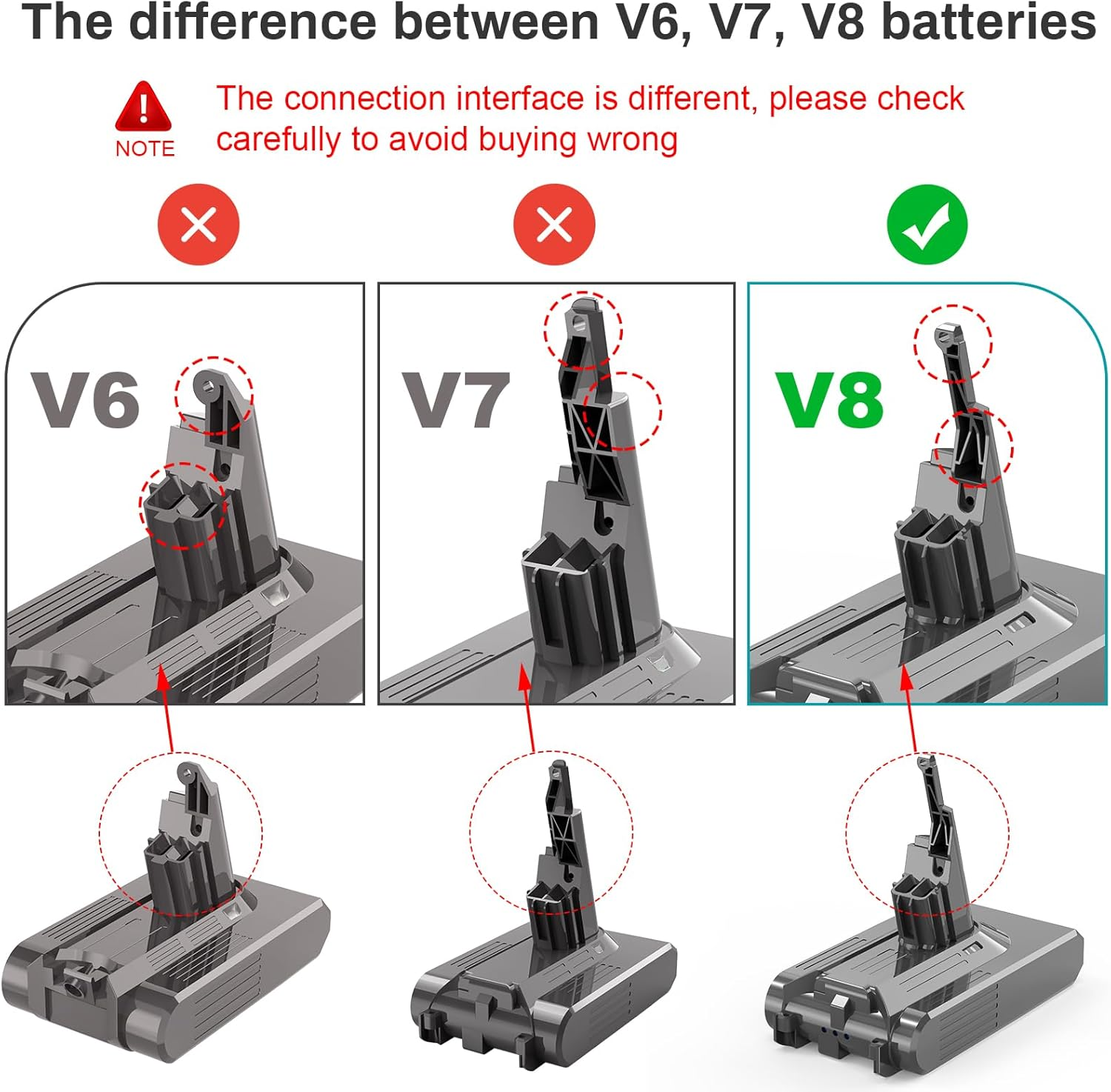 The difference between V6, V7, V8 batteries

NOTE

The connection interface is different, please check carefully to avoid buying wrong

V6

V7

V8