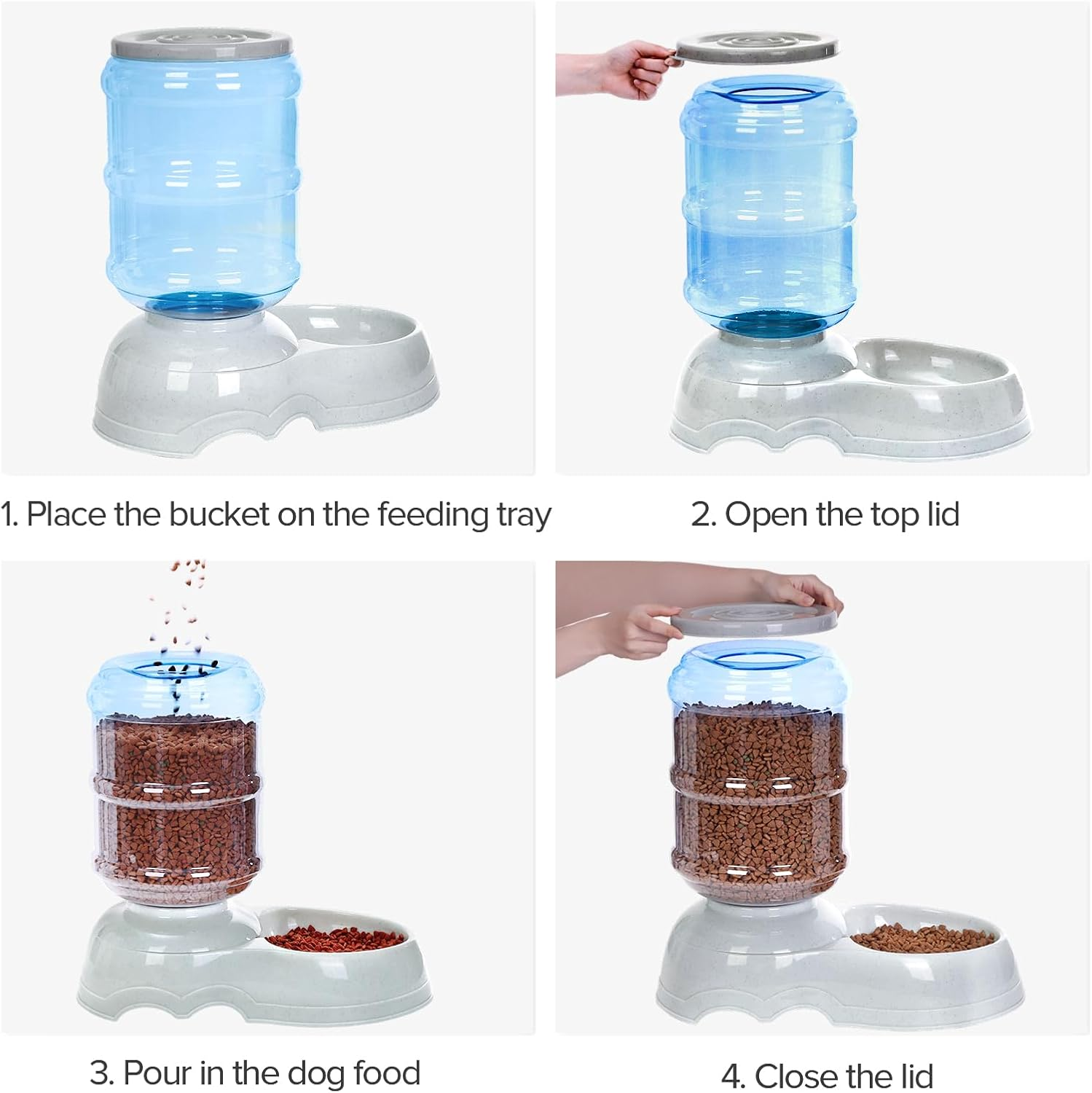 1. Place the bucket on the feeding tray

2. Open the top lid

3. Pour in the dog food

4. Close the lid