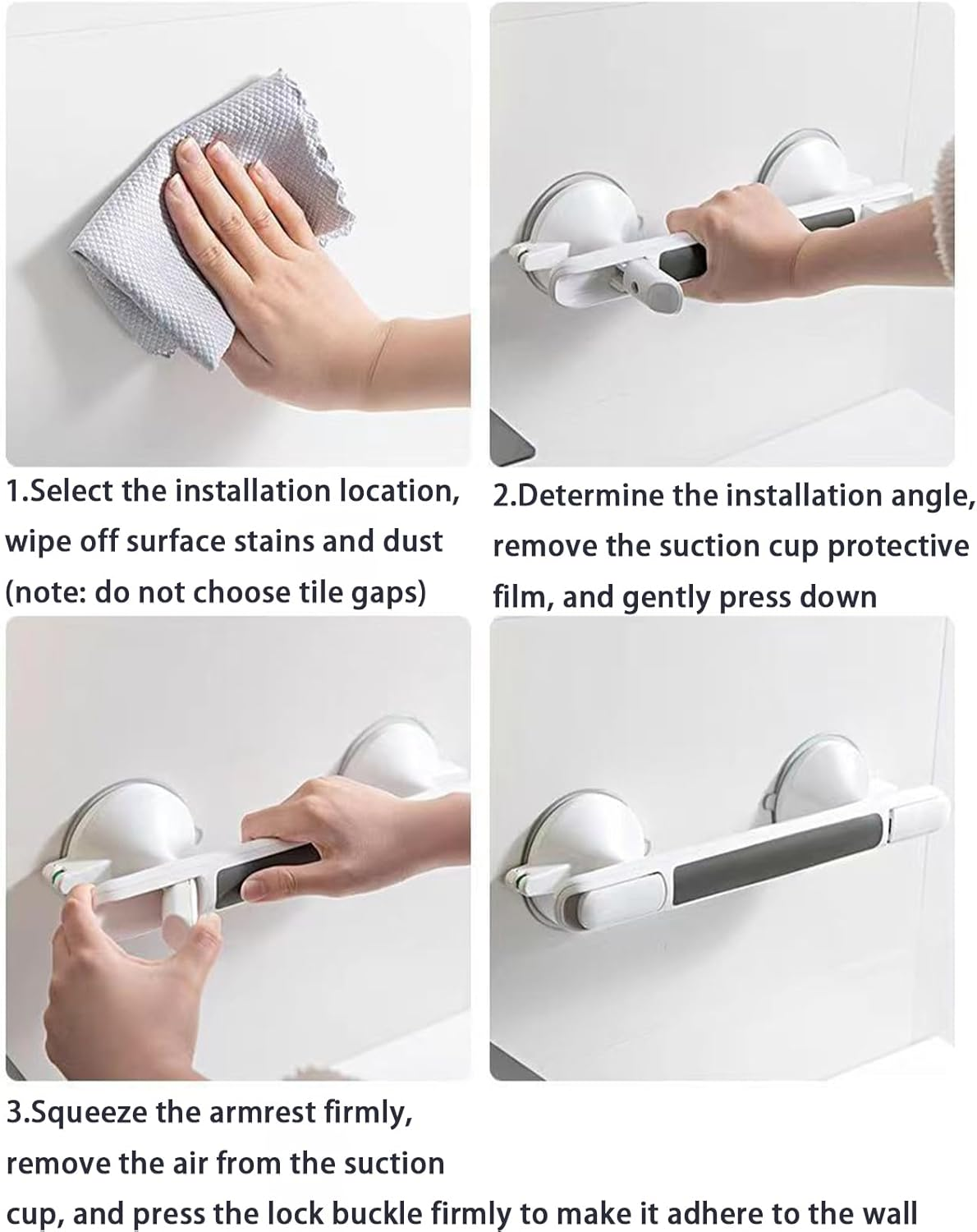 1.Select the installation location, wipe off surface stains and dust (note: do not choose tile gaps)

2.Determine the installation angle, remove the suction cup protective film, and gently press down

3.Squeeze the armrest firmly, remove the air from the suction cup, and press the lock buckle firmly to make it adhere to the wall